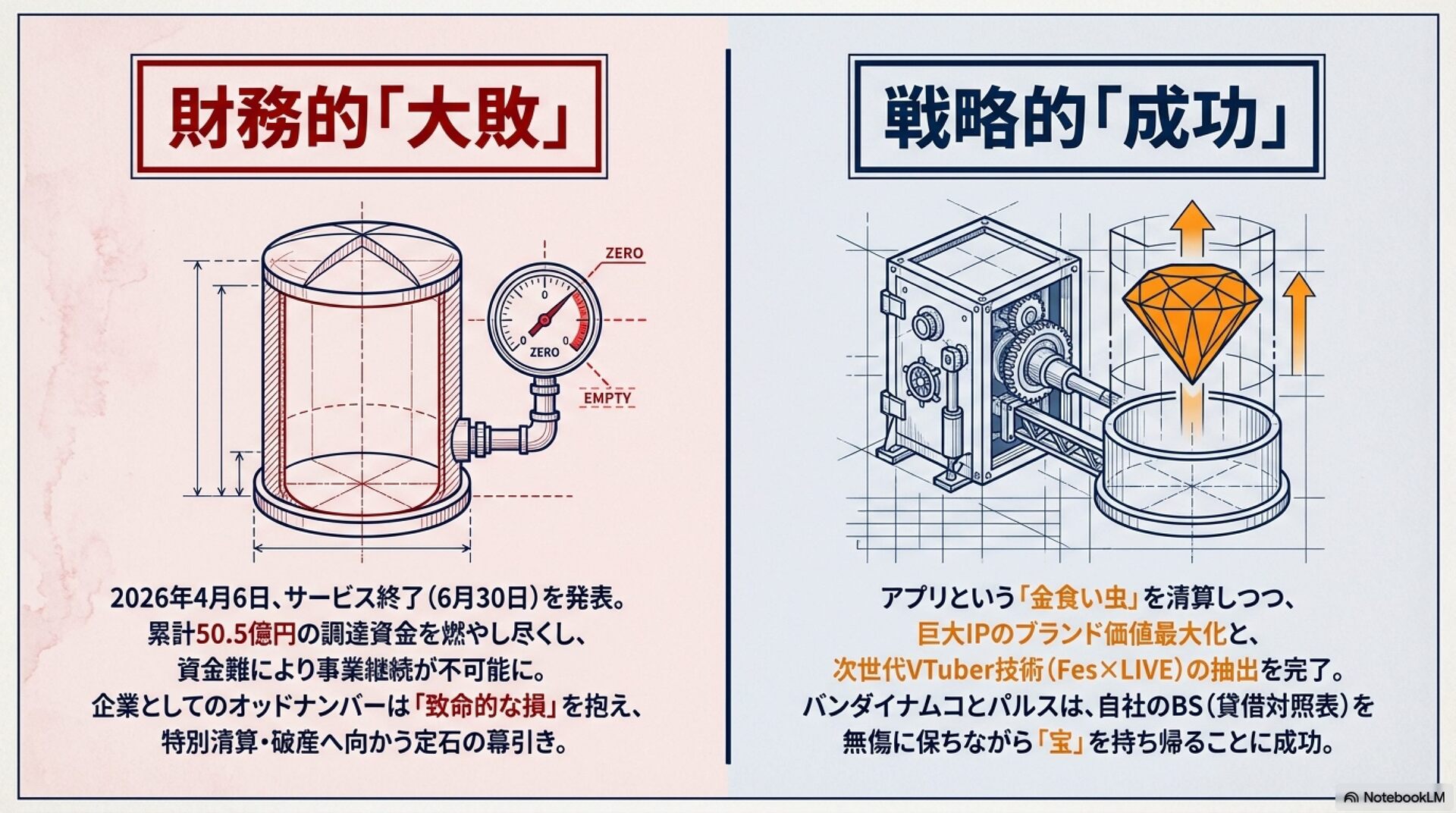 財務的「大敗」

ZERO
0
0
0
ZERO
EMPTY

2026年4月6日、サービス終了（6月30日）を発表。
累計50.5億円の調達資金を燃やし尽くし、
資金難により事業継続が不可能に。
企業としてのオッドナンバーは「致命的な損」を抱え、
特別清算・破産へ向かう定石の幕引き。

戦略的「成功」

アプリという「金食い虫」を清算しつつ、
巨大IPのブランド価値最大化と、
次世代VTuber技術（Fes×LIVE）の抽出を完了。
バンダイナムコとパルスは、自社のBS（貸借対照表）を
無傷に保ちながら「宝」を持ち帰ることに成功。

NotebookLM