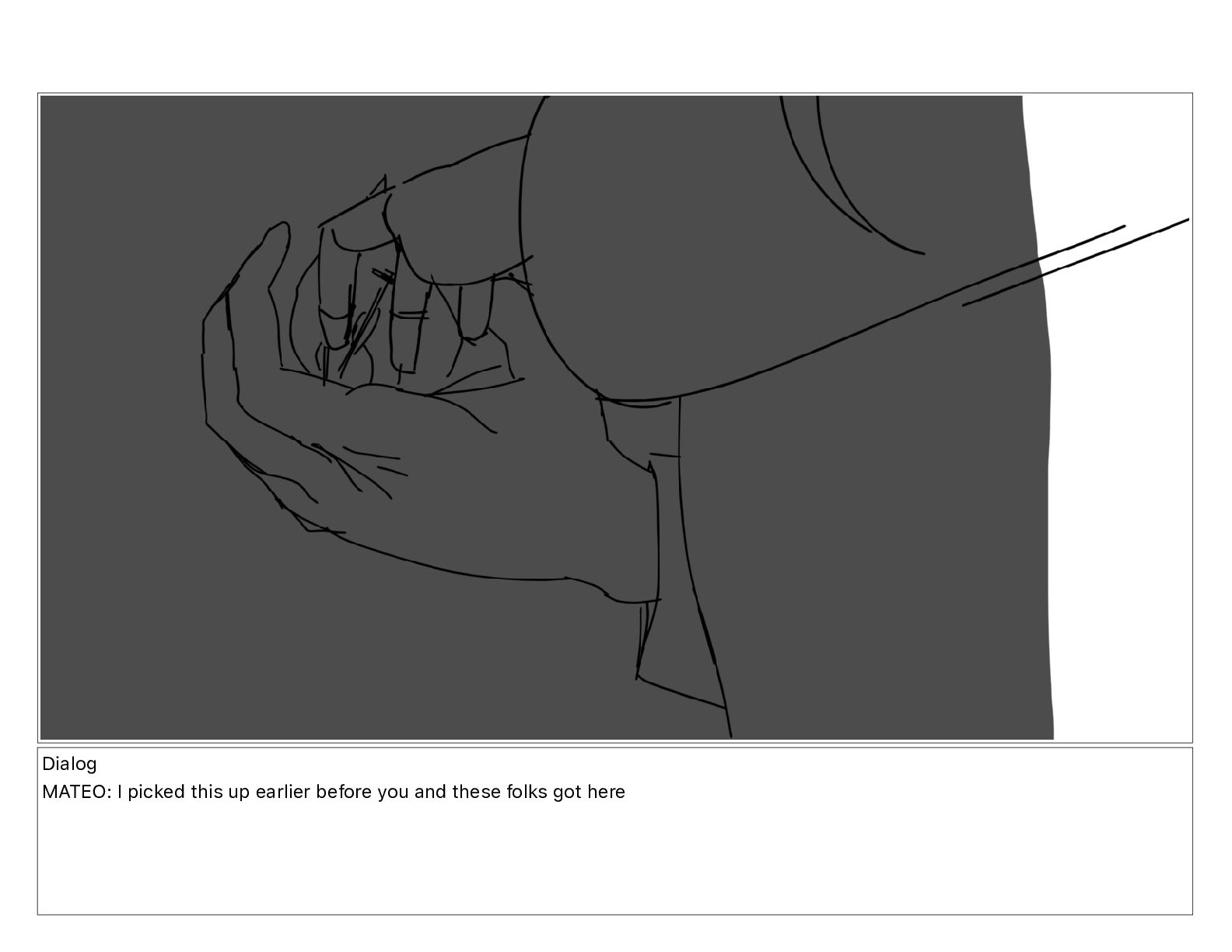 Dialog
MATEO: I picked this up earlier before you and these folks got here