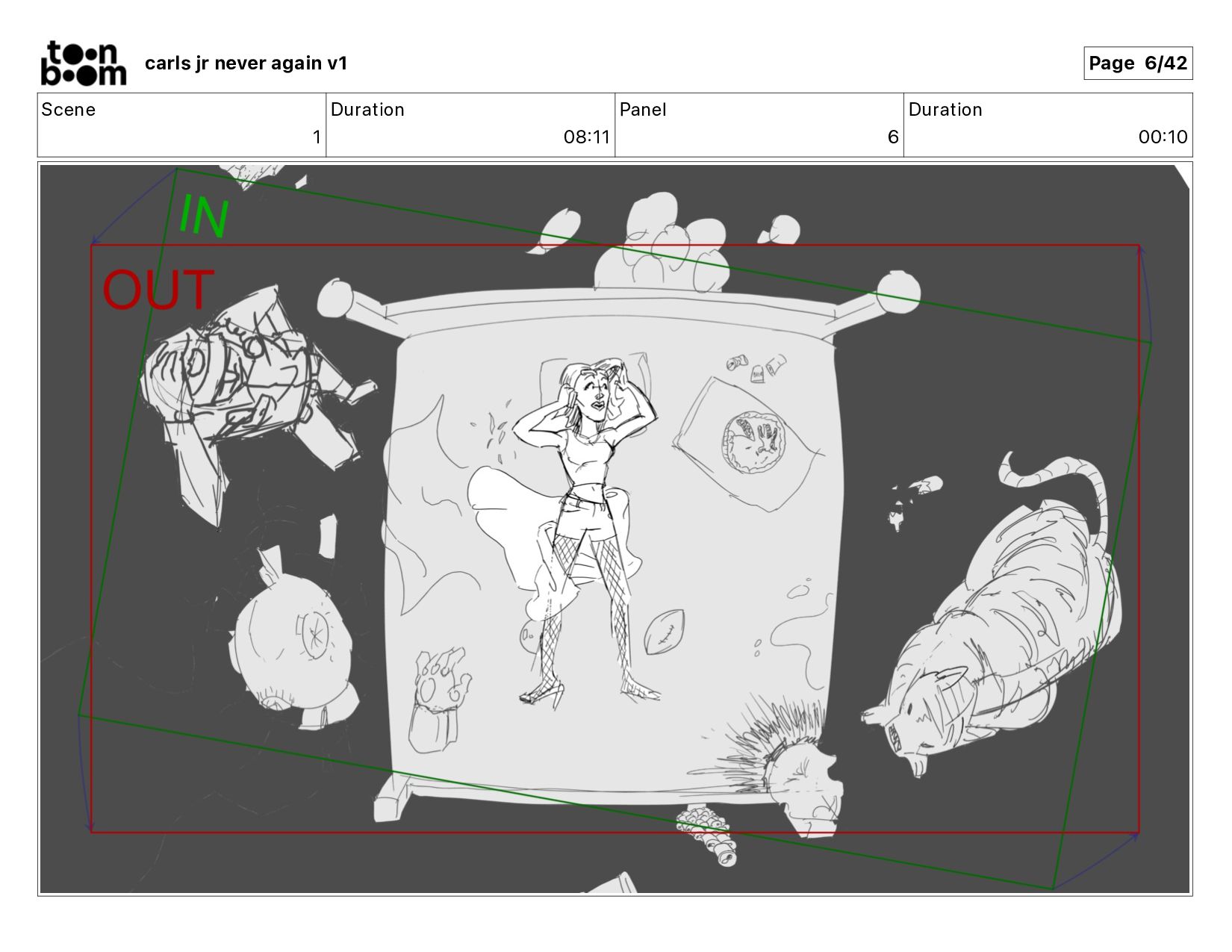 toon boom carls jr never again v1

Page 6/42

| Scene | Duration | Panel | Duration |
|---|---|---|---|
| 1 | 08:11 | 6 | 00:10 |

IN

OUT