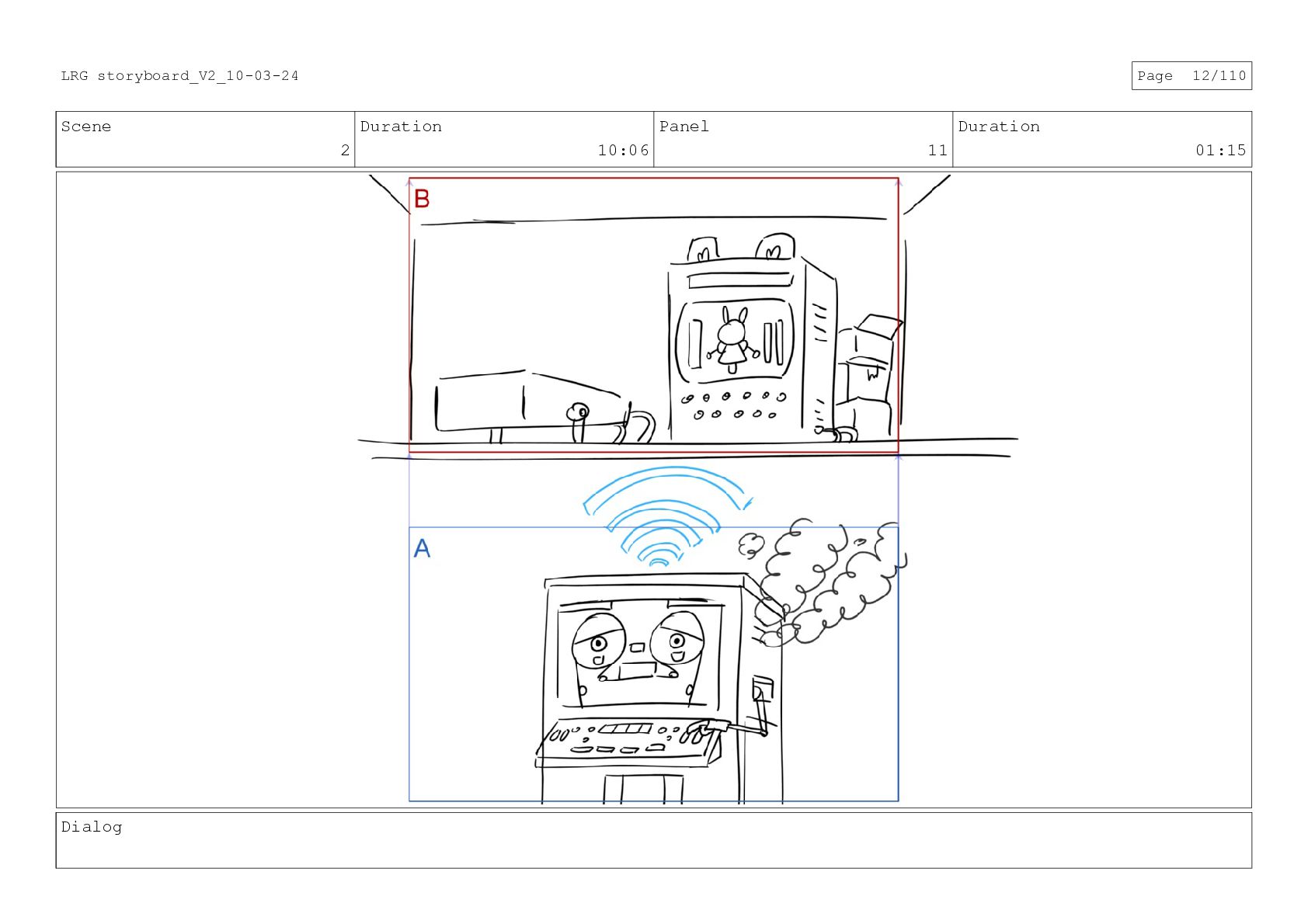 LRG storyboard_V2_10-03-24

Page 12/110

| Scene | Duration | Panel | Duration |
|---|---|---|---|
| 2 | 10:06 | 11 | 01:15 |

B

A

Dialog