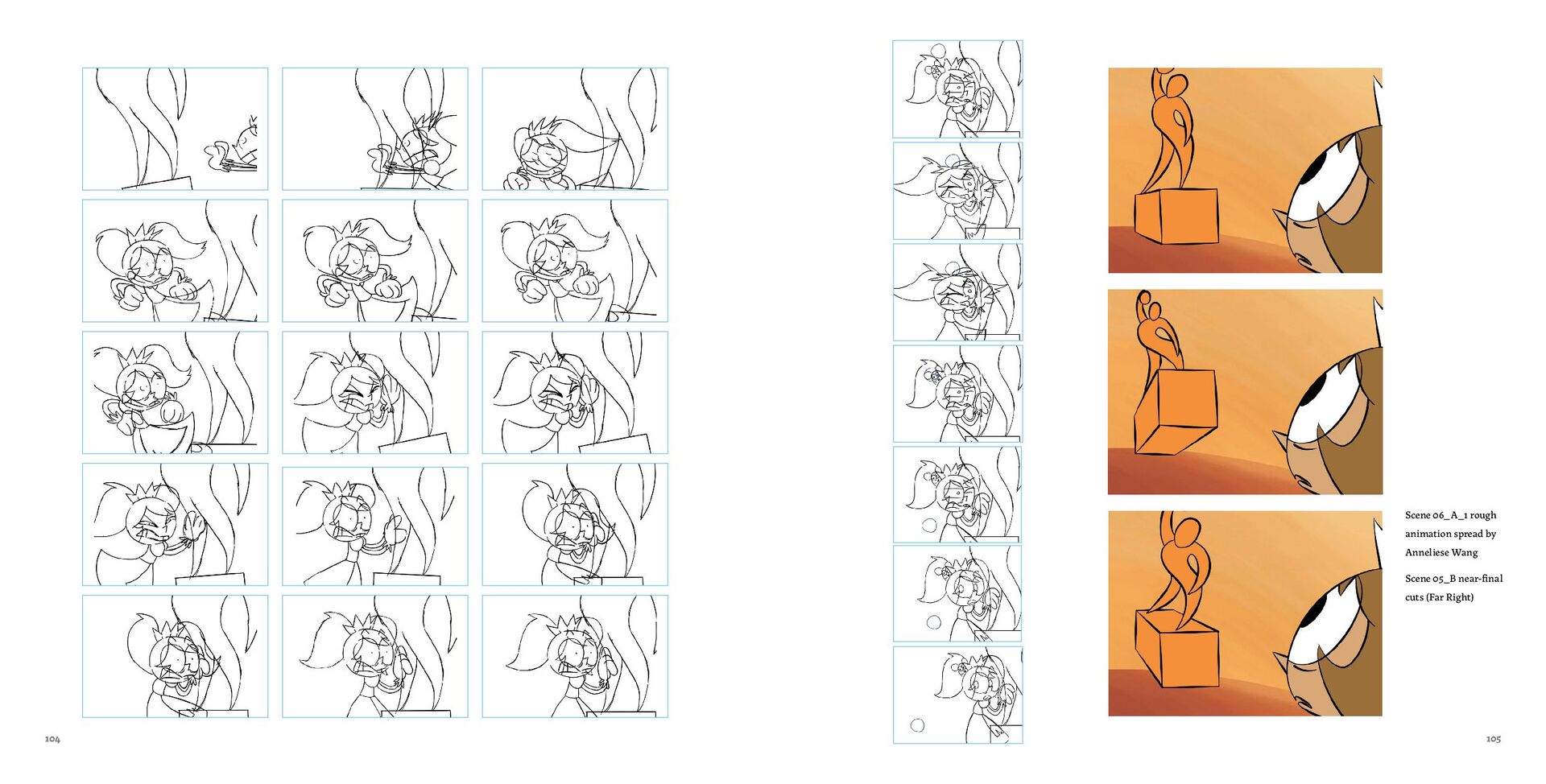 Scene 06_A_1 rough animation spread by Anneliese Wang

Scene 05_B near-final cuts (Far Right)

104

105