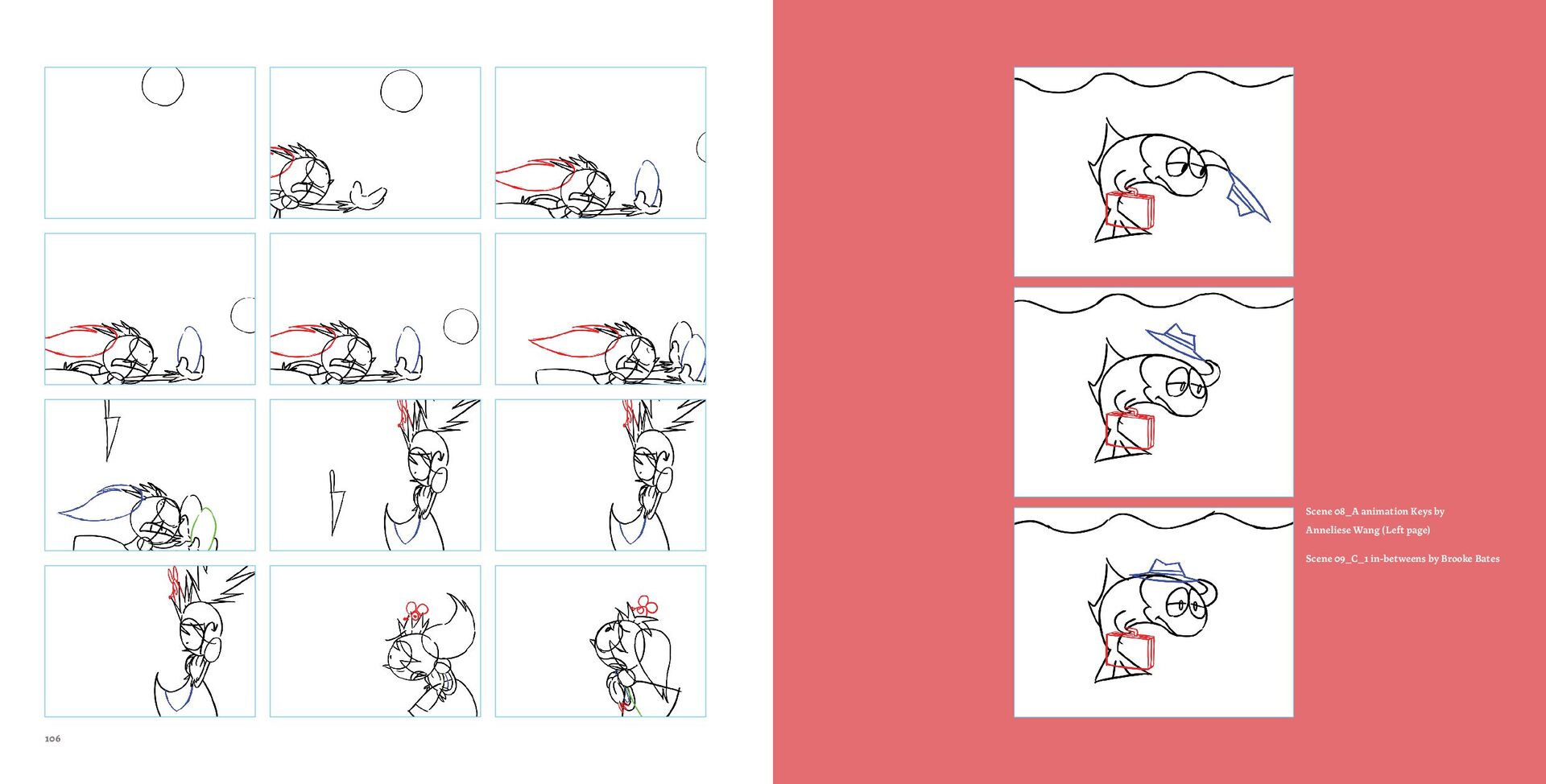 106

Scene 08_A animation Keys by Anneliese Wang (Left page)

Scene 09_C_1 in-betweens by Brooke Bates