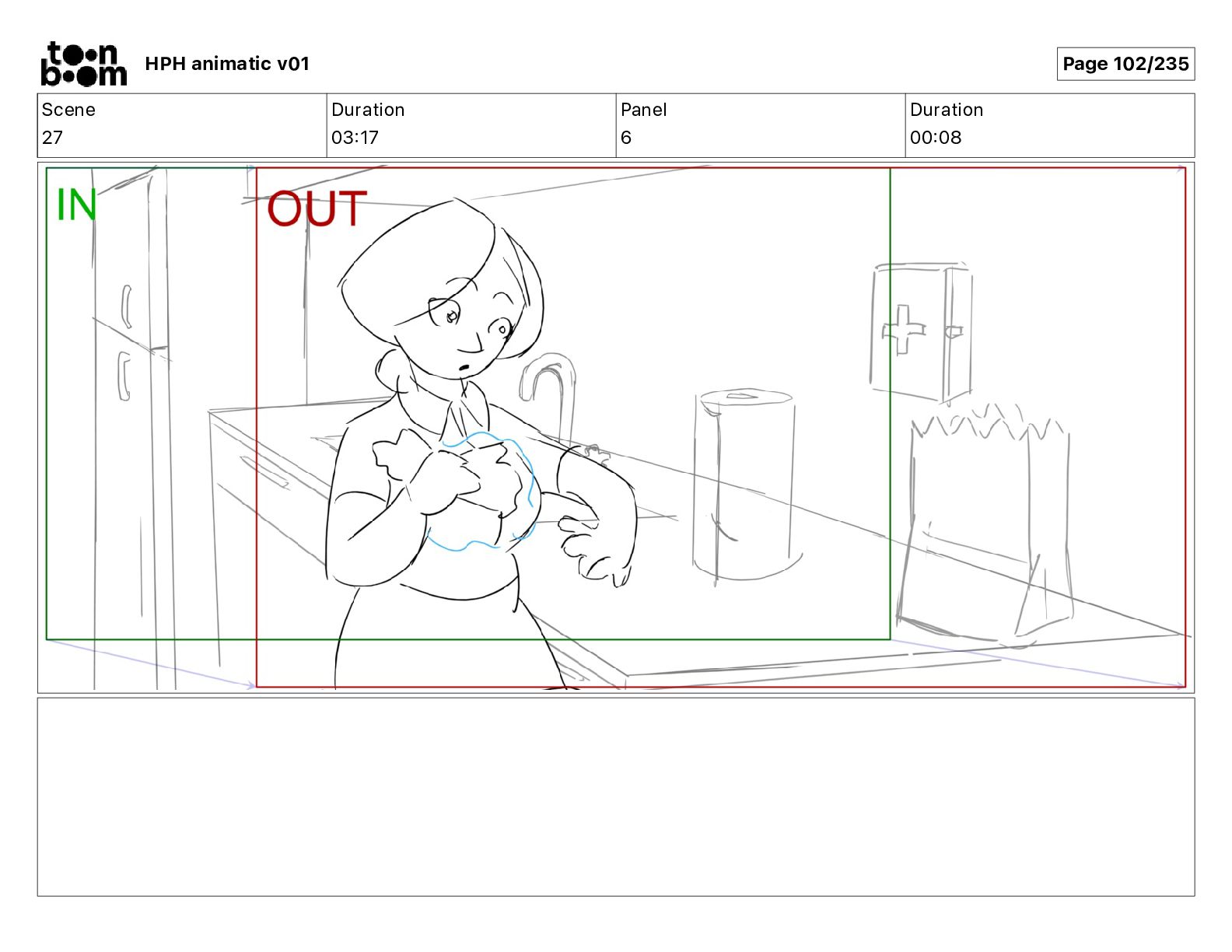 toon boom HPH animatic v01

Page 102/235

| Scene | Duration | Panel | Duration |
|---|---|---|---|
| 27 | 03:17 | 6 | 00:08 |

IN

OUT