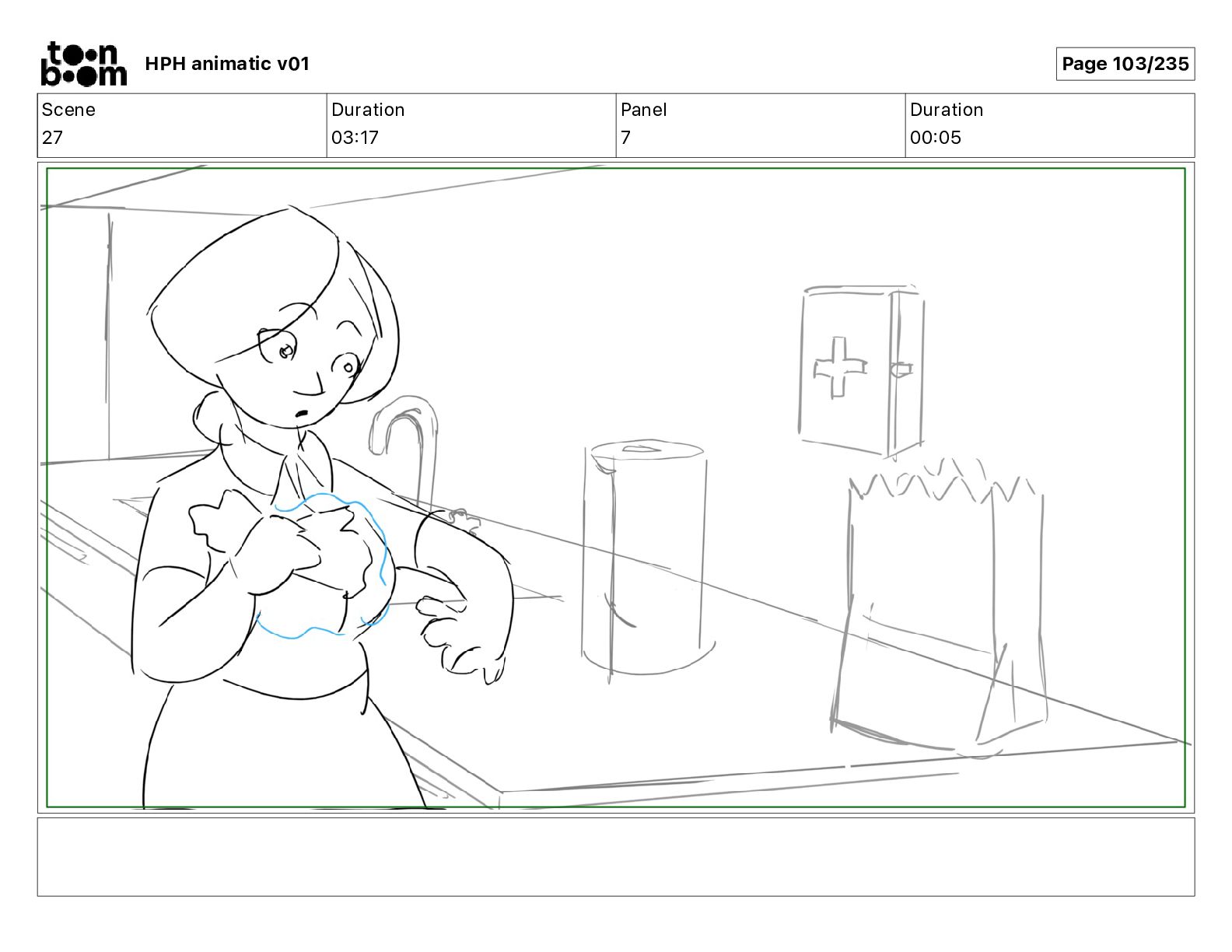 toon boom HPH animatic v01

Page 103/235

| Scene | Duration | Panel | Duration |
|---|---|---|---|
| 27 | 03:17 | 7 | 00:05 |