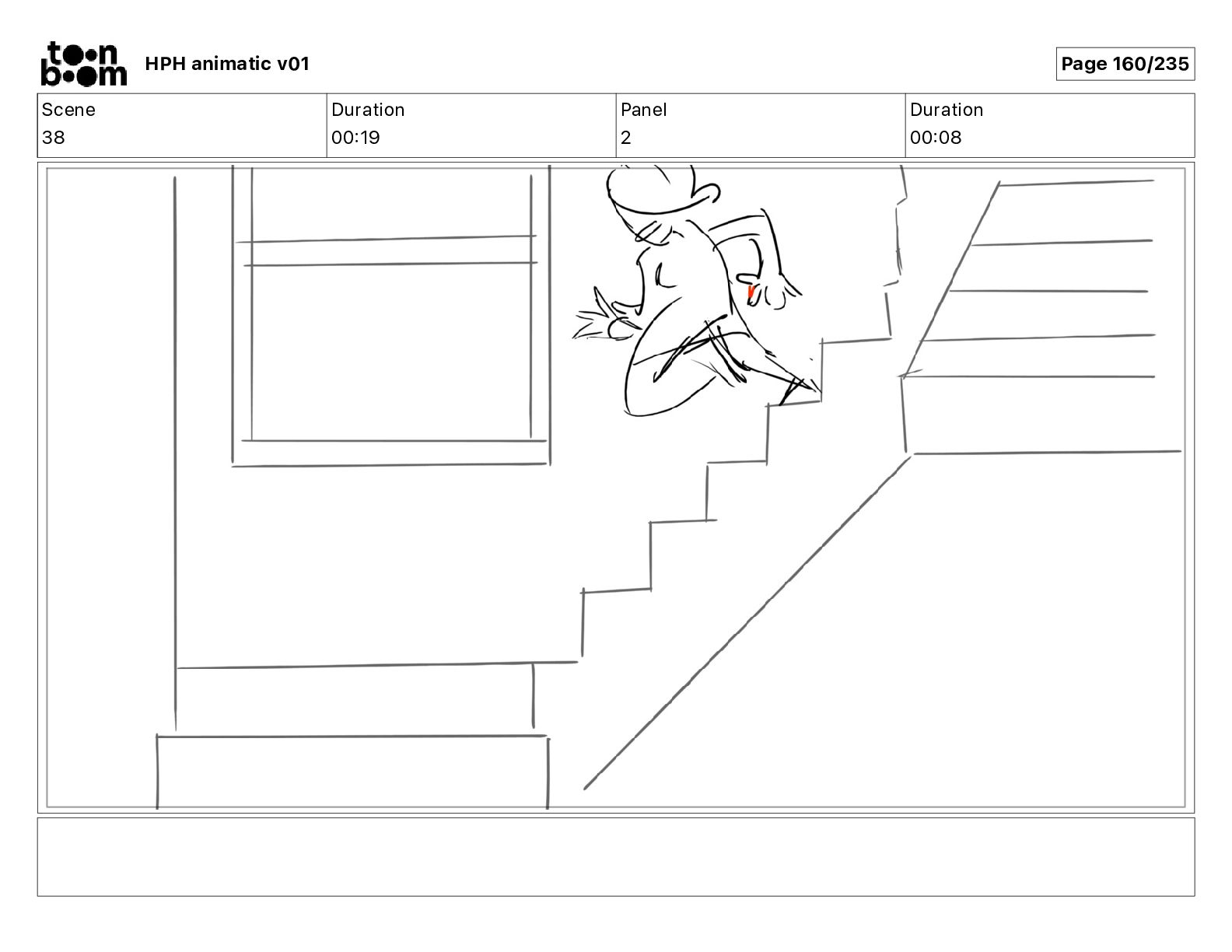 toon boom

HPH animatic v01

Page 160/235

| Scene | Duration | Panel | Duration |
|---|---|---|---|
| 38 | 00:19 | 2 | 00:08 |