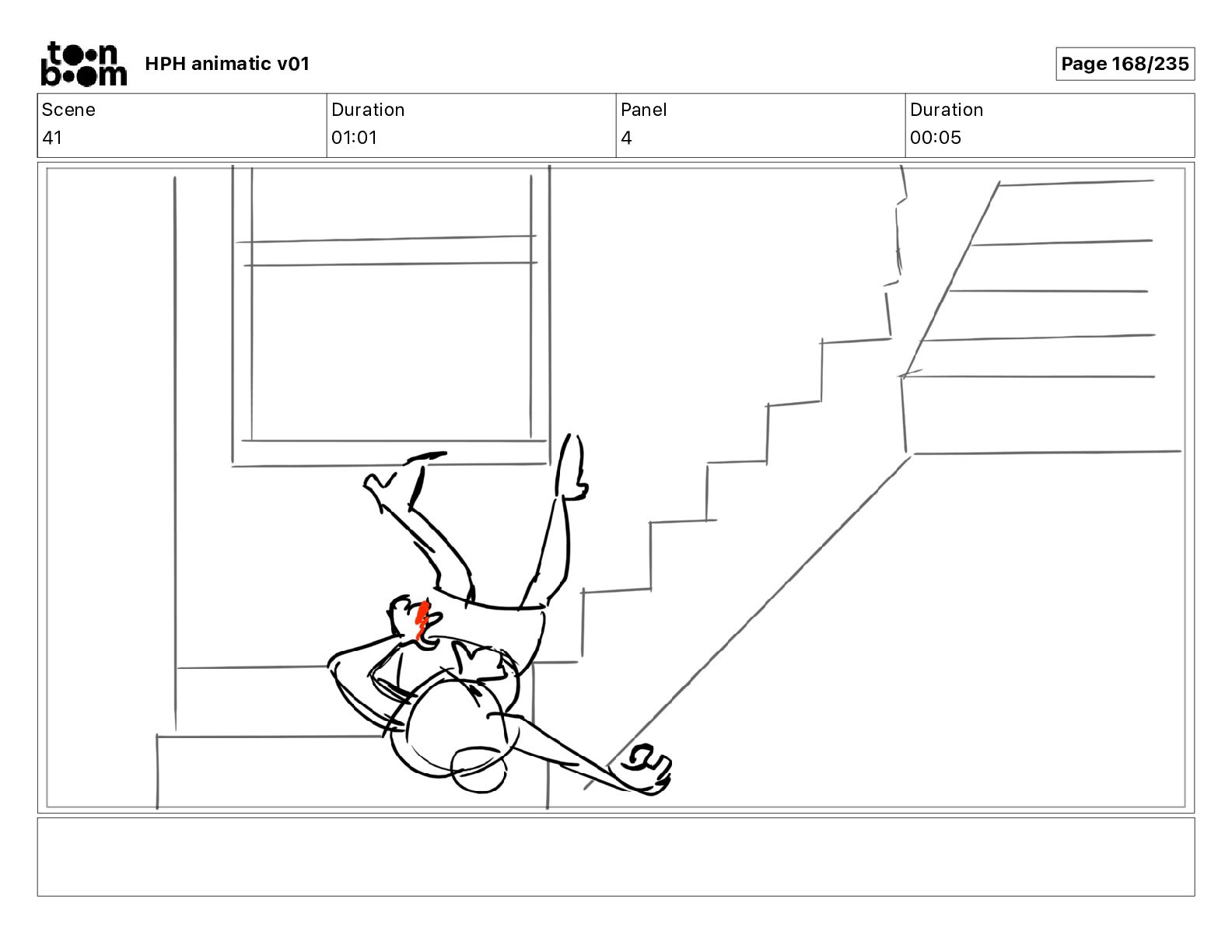 toon boom HPH animatic v01

Page 168/235

| Scene | Duration | Panel | Duration |
|---|---|---|---|
| 41 | 01:01 | 4 | 00:05 |