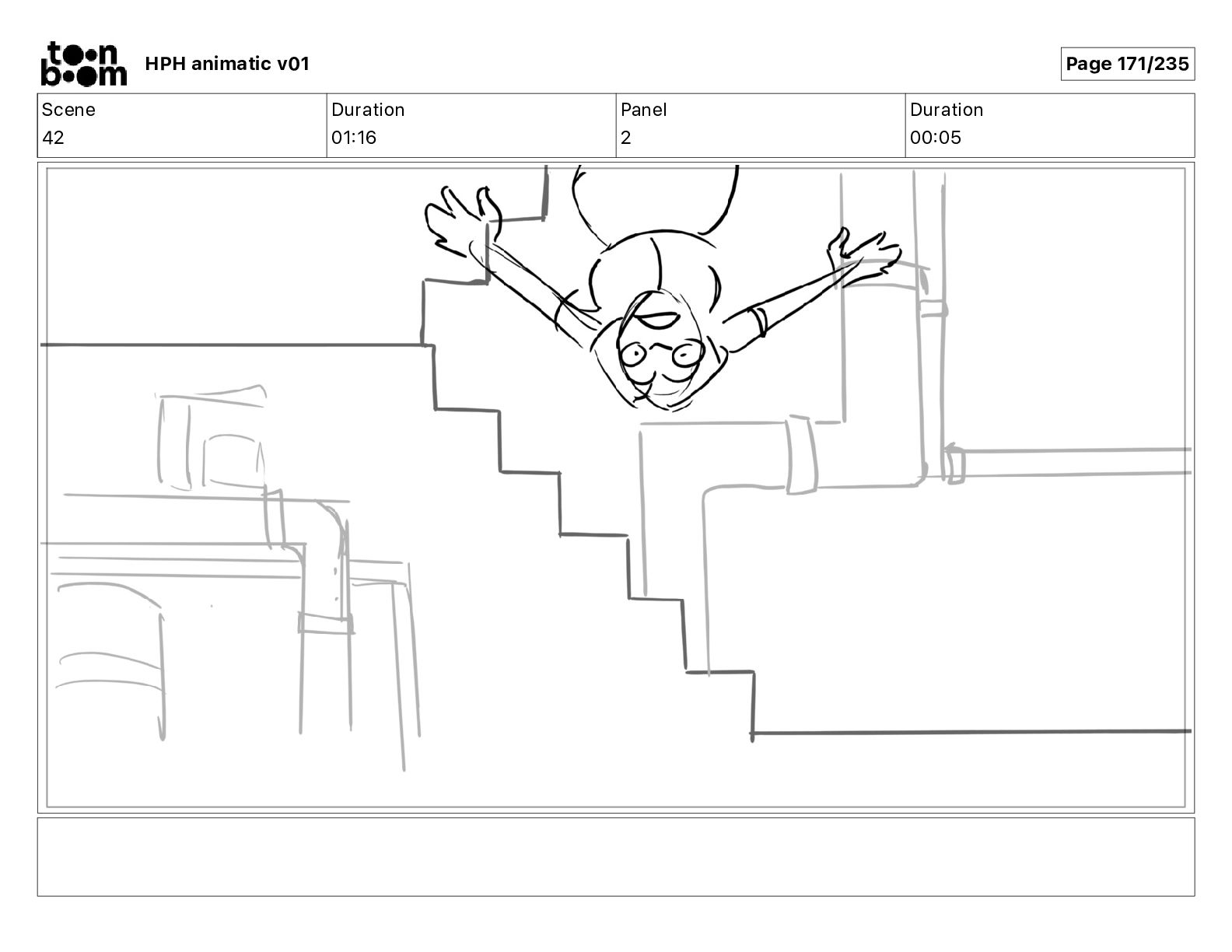 toon boom HPH animatic v01

Page 171/235

| Scene | Duration | Panel | Duration |
|---|---|---|---|
| 42 | 01:16 | 2 | 00:05 |