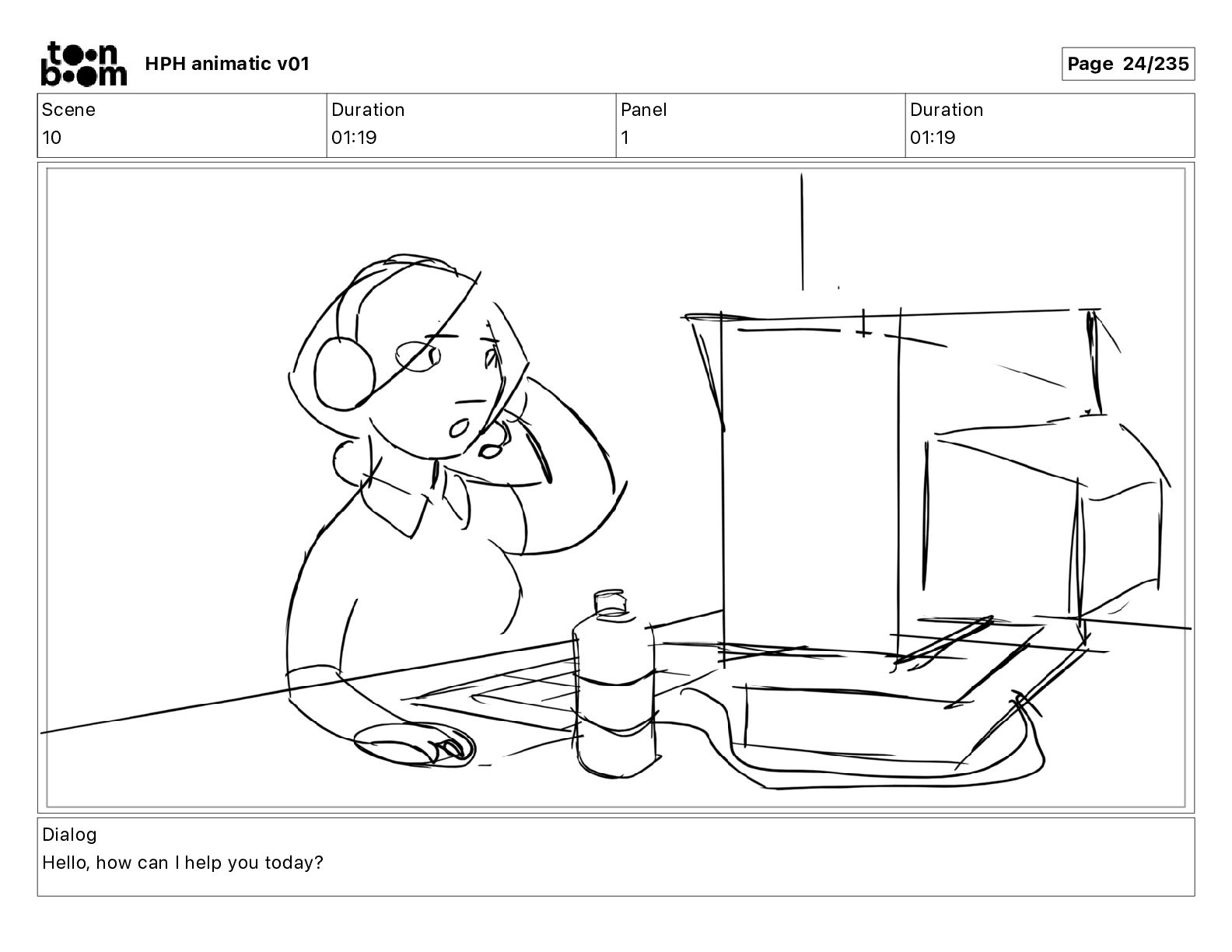 toon boom HPH animatic v01

Page 24/235

| Scene | Duration | Panel | Duration |
|---|---|---|---|
| 10 | 01:19 | 1 | 01:19 |

Dialog
Hello, how can I help you today?