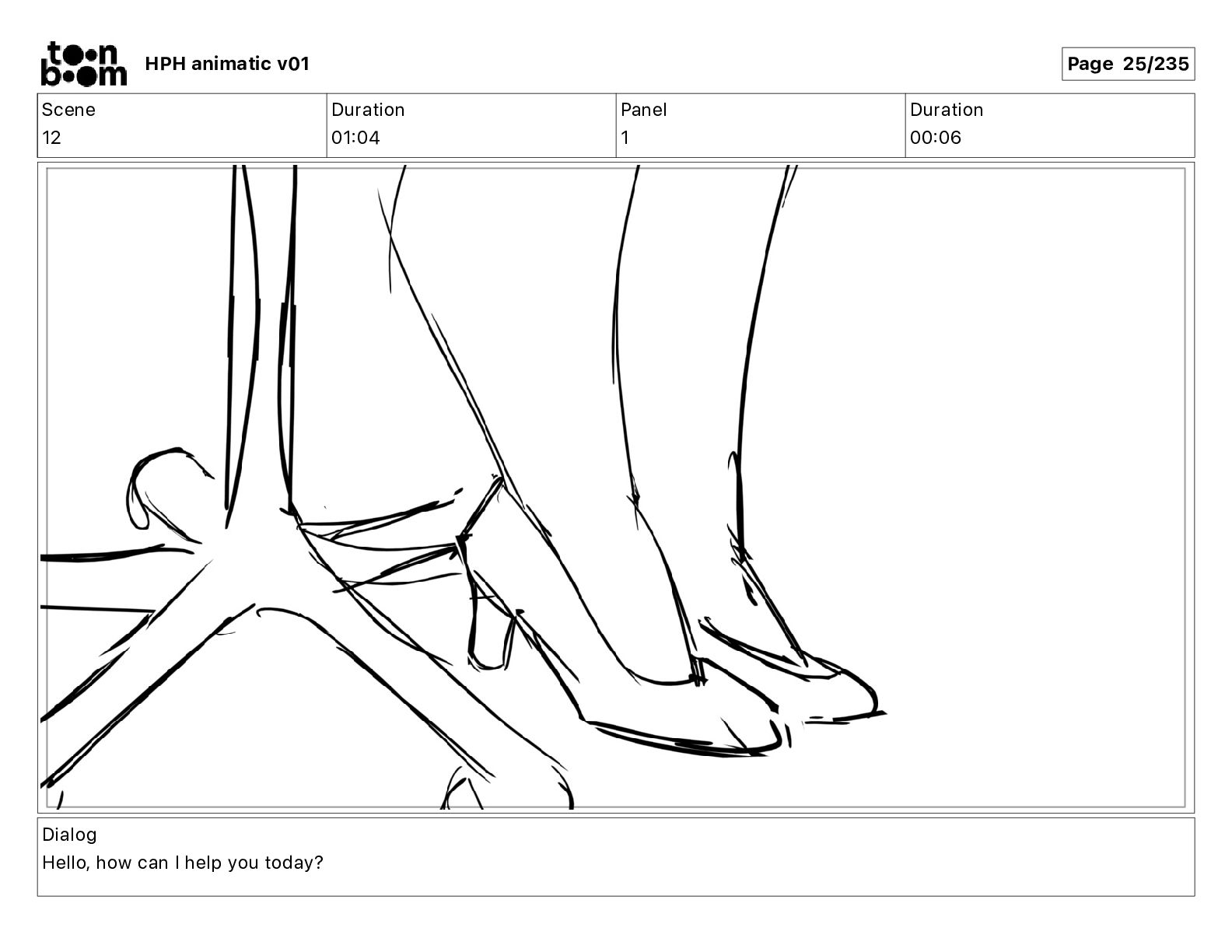 toon boom HPH animatic v01

Page 25/235

| Scene | Duration | Panel | Duration |
|---|---|---|---|
| 12 | 01:04 | 1 | 00:06 |

Dialog
Hello, how can I help you today?