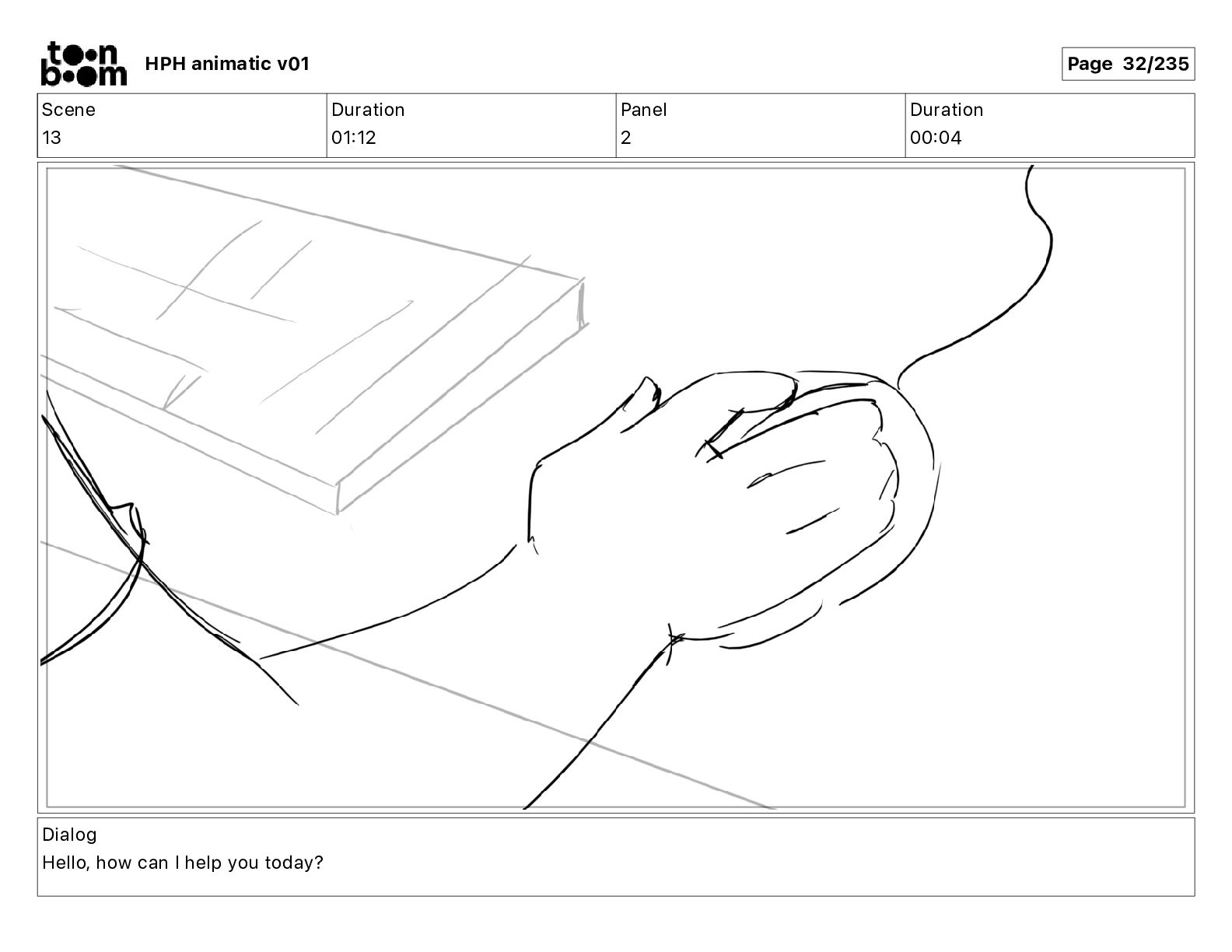 toon boom HPH animatic v01

Page 32/235

| Scene | Duration | Panel | Duration |
|---|---|---|---|
| 13 | 01:12 | 2 | 00:04 |

Dialog
Hello, how can I help you today?