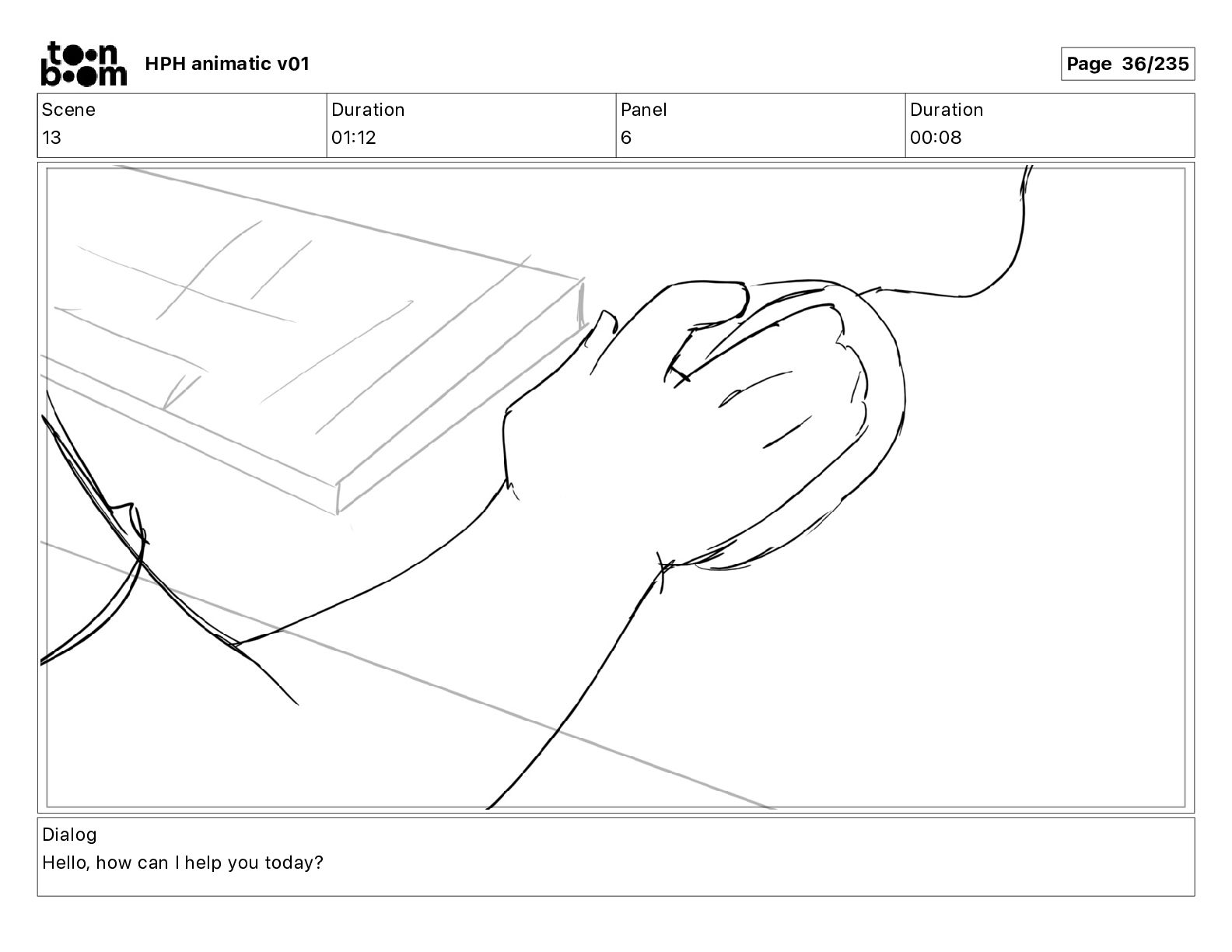 toon boom HPH animatic v01

Page 36/235

| Scene | Duration | Panel | Duration |
|---|---|---|---|
| 13 | 01:12 | 6 | 00:08 |

Dialog
Hello, how can I help you today?