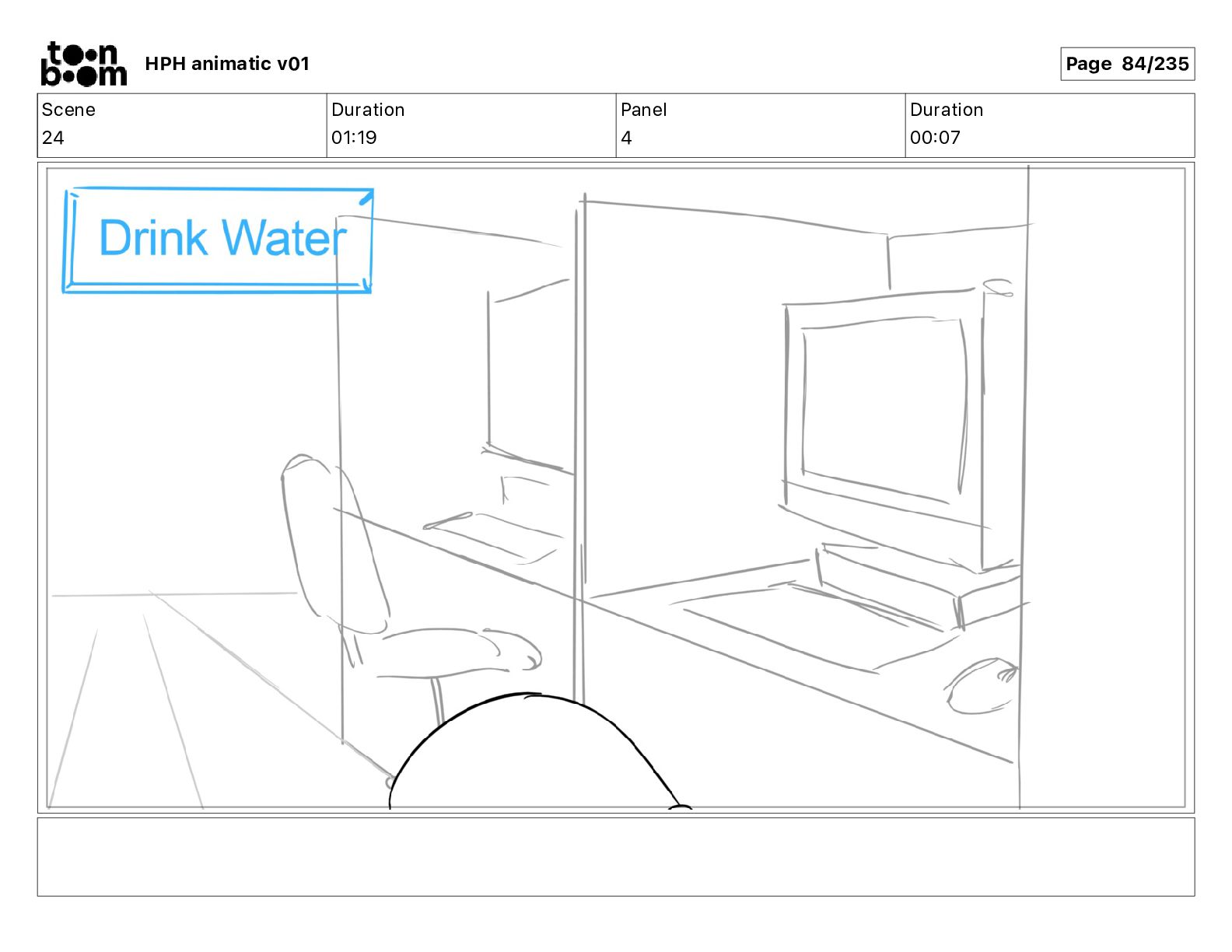 toon boom HPH animatic v01

Page 84/235

| Scene | Duration | Panel | Duration |
|---|---|---|---|
| 24 | 01:19 | 4 | 00:07 |

Drink Water