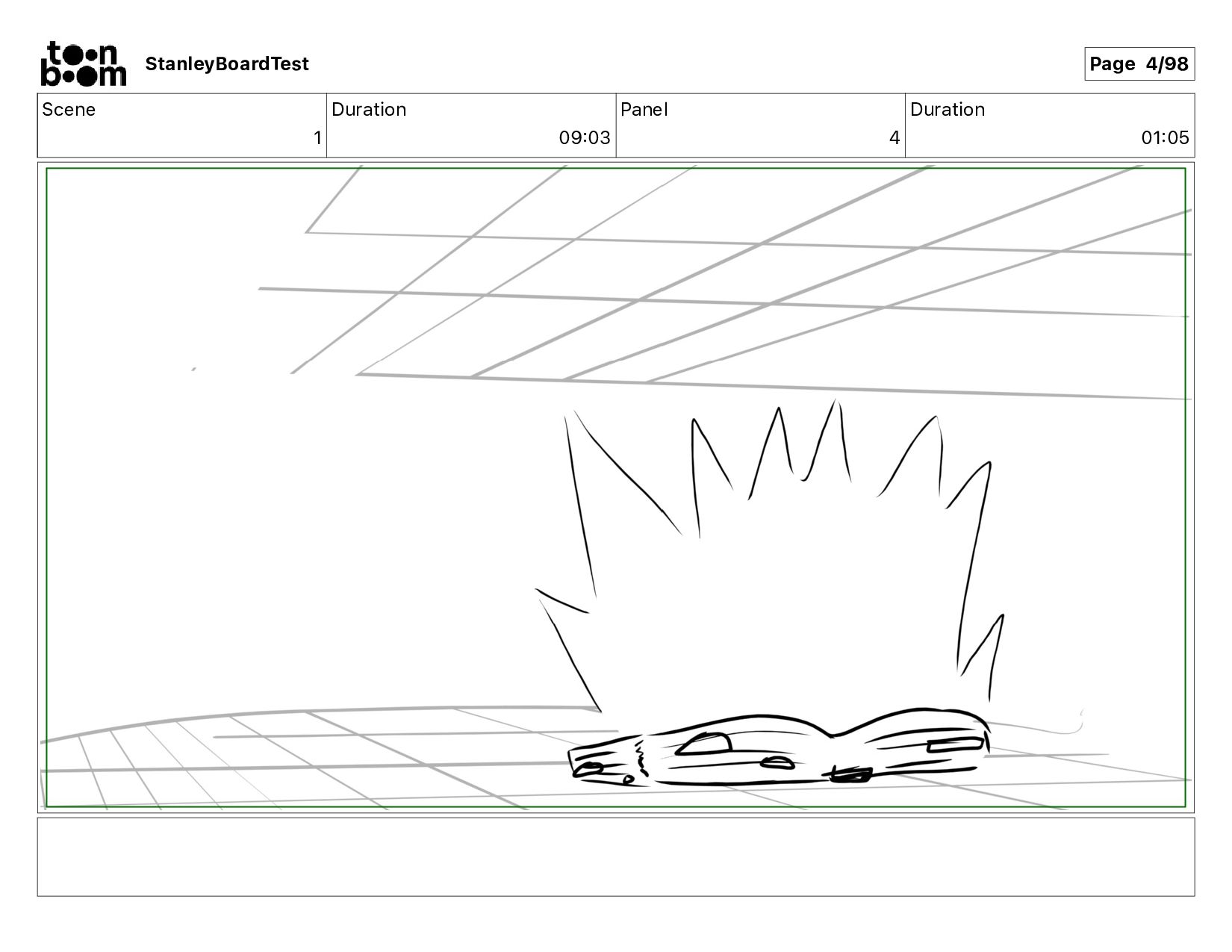 toon boom StanleyBoardTest

Page 4/98

| Scene | Duration | Panel | Duration |
|---|---|---|---|
| 1 | 09:03 | 4 | 01:05 |