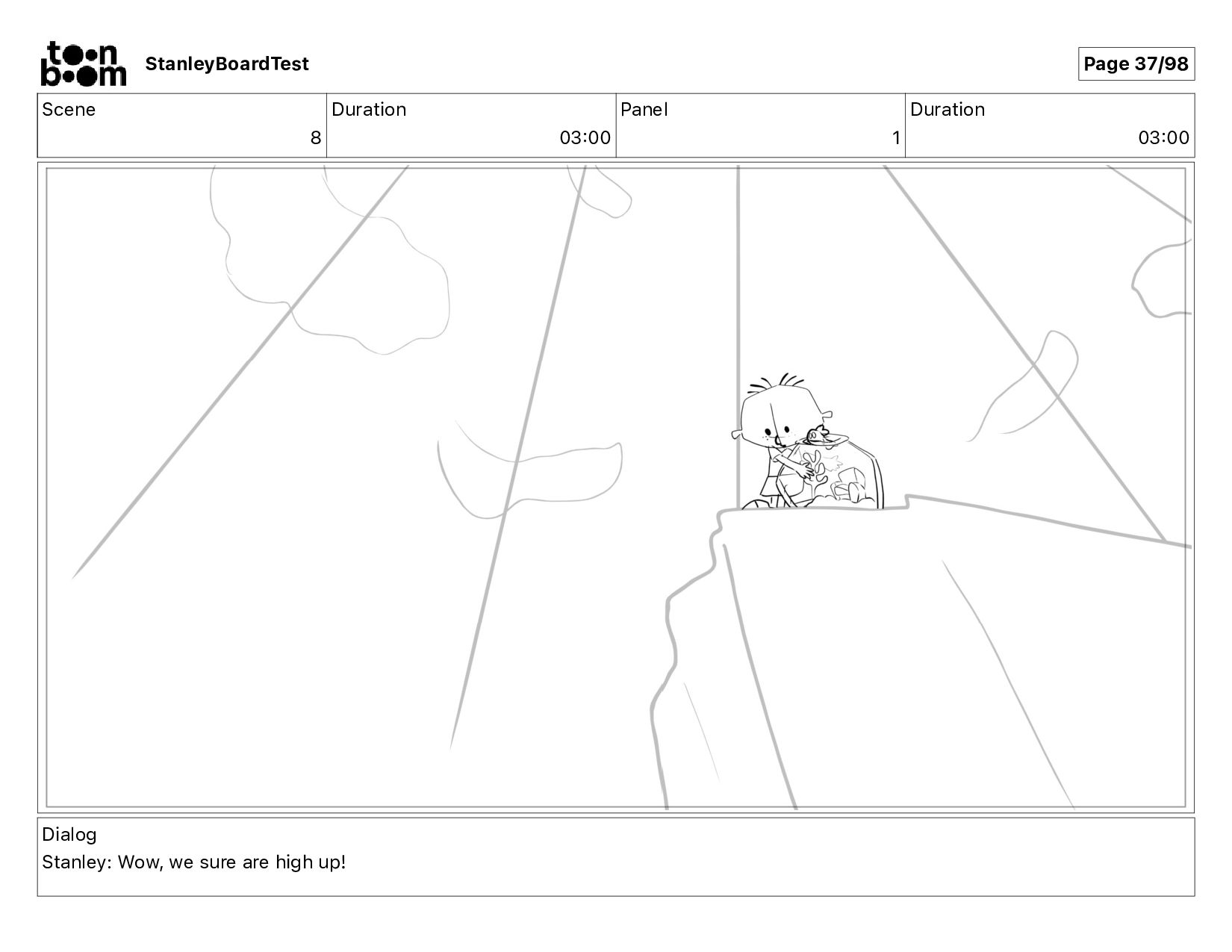 toon boom StanleyBoardTest

Page 37/98

| Scene | Duration | Panel | Duration |
|---|---|---|---|
| 8 | 03:00 | 1 | 03:00 |

Dialog
Stanley: Wow, we sure are high up!