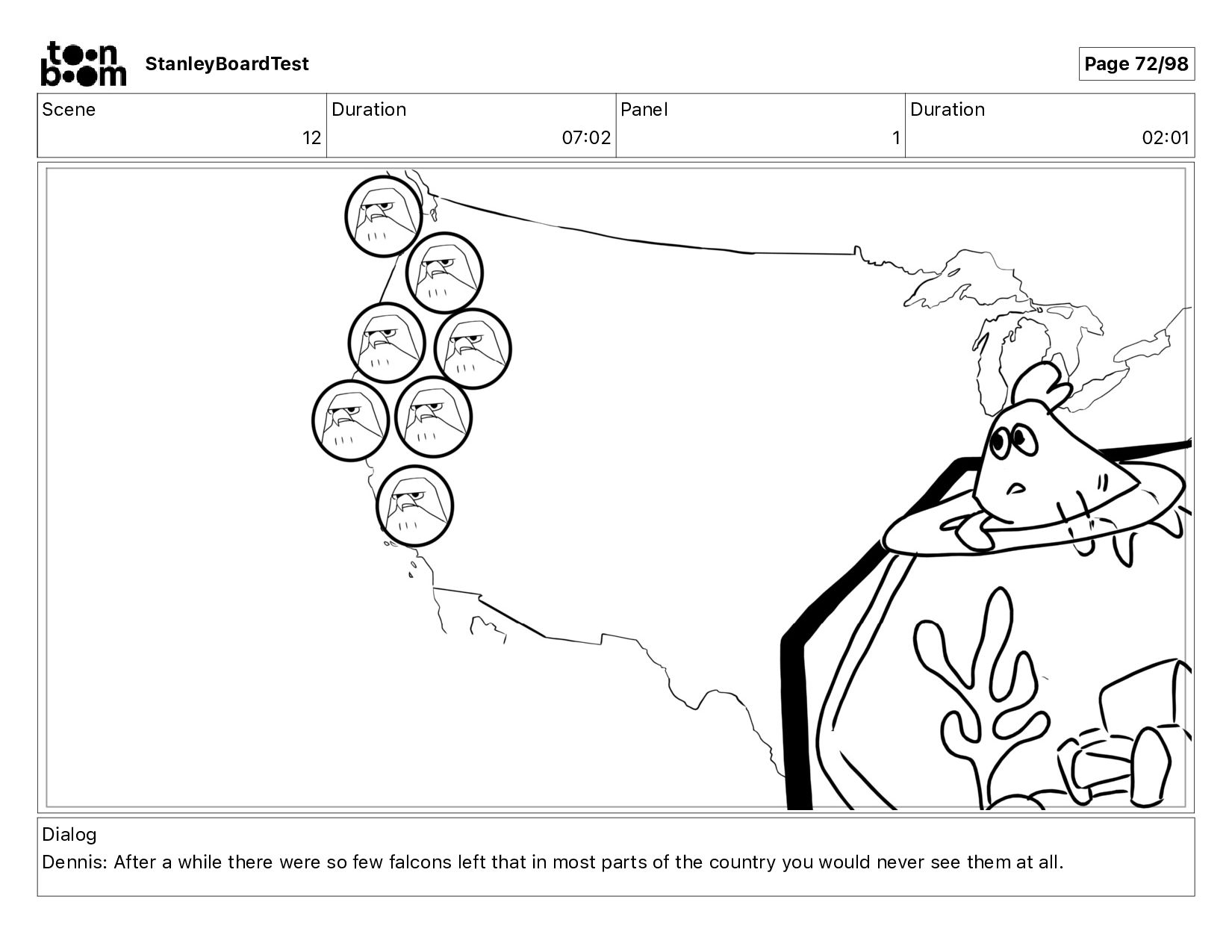 toon boom StanleyBoardTest

Page 72/98

| Scene | Duration | Panel | Duration |
|---|---|---|---|
| 12 | 07:02 | 1 | 02:01 |

Dialog
Dennis: After a while there were so few falcons left that in most parts of the country you would never see them at all.