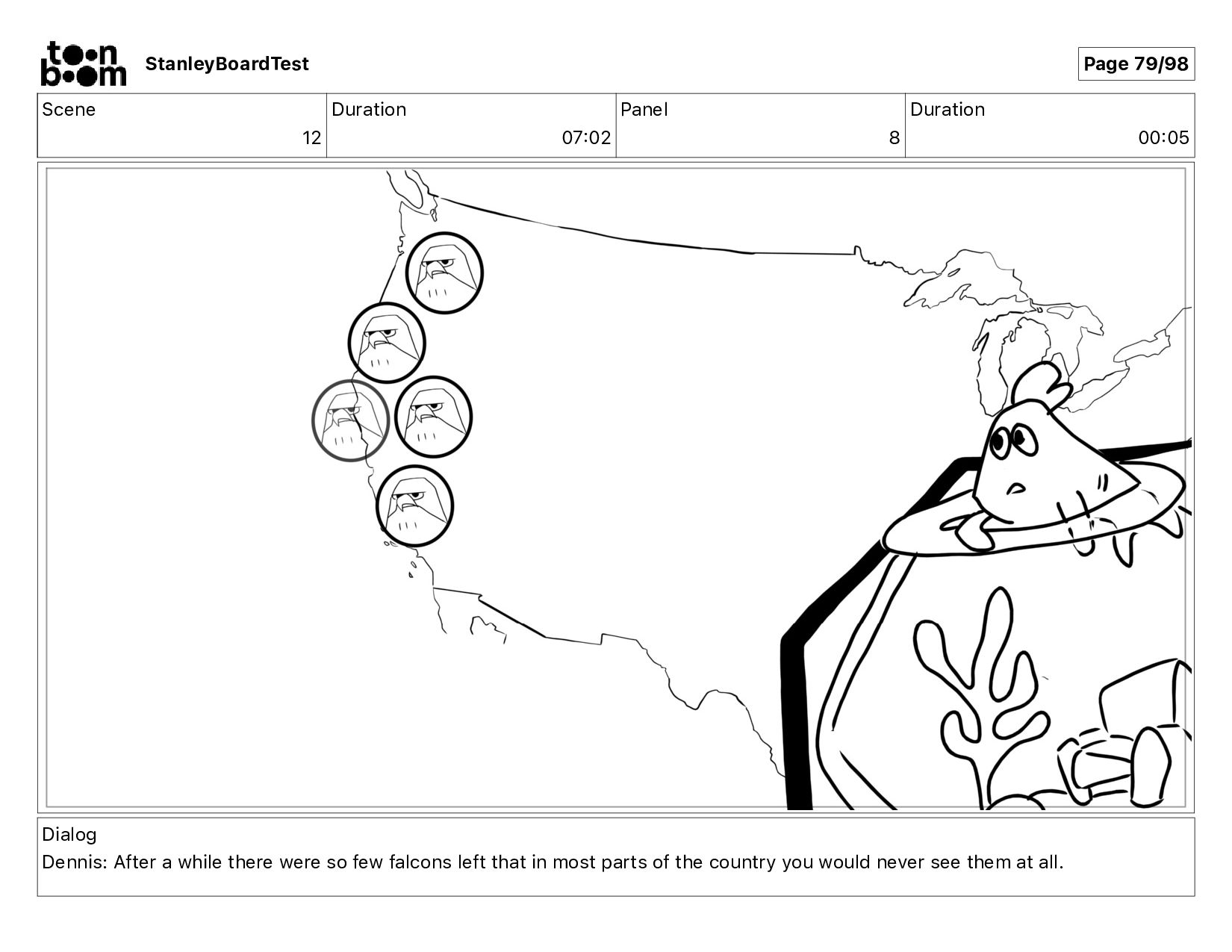 toon boom StanleyBoardTest

Page 79/98

| Scene | Duration | Panel | Duration |
|---|---|---|---|
| 12 | 07:02 | 8 | 00:05 |

Dialog
Dennis: After a while there were so few falcons left that in most parts of the country you would never see them at all.