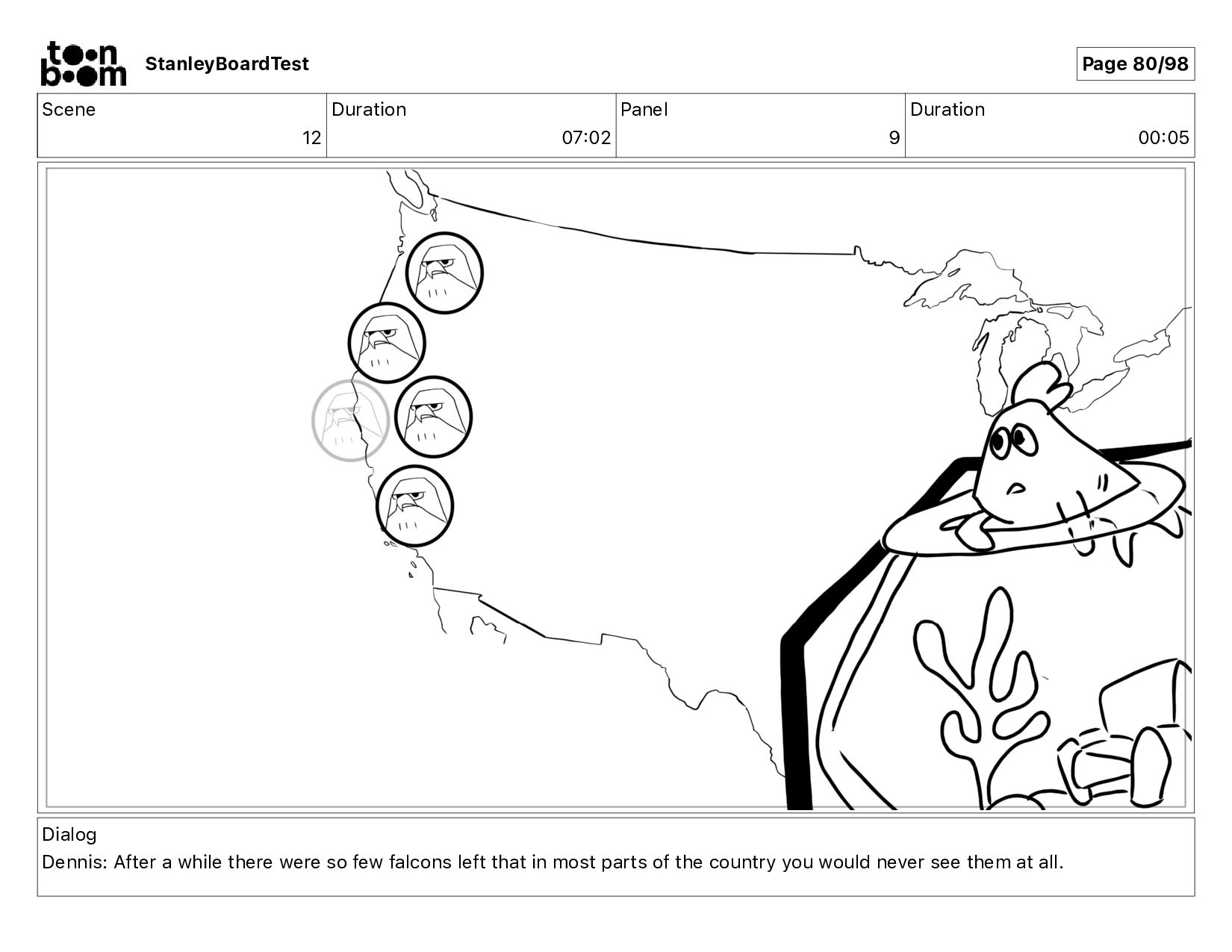 toon boom StanleyBoardTest

Page 80/98

| Scene | Duration | Panel | Duration |
|---|---|---|---|
| 12 | 07:02 | 9 | 00:05 |

Dialog
Dennis: After a while there were so few falcons left that in most parts of the country you would never see them at all.