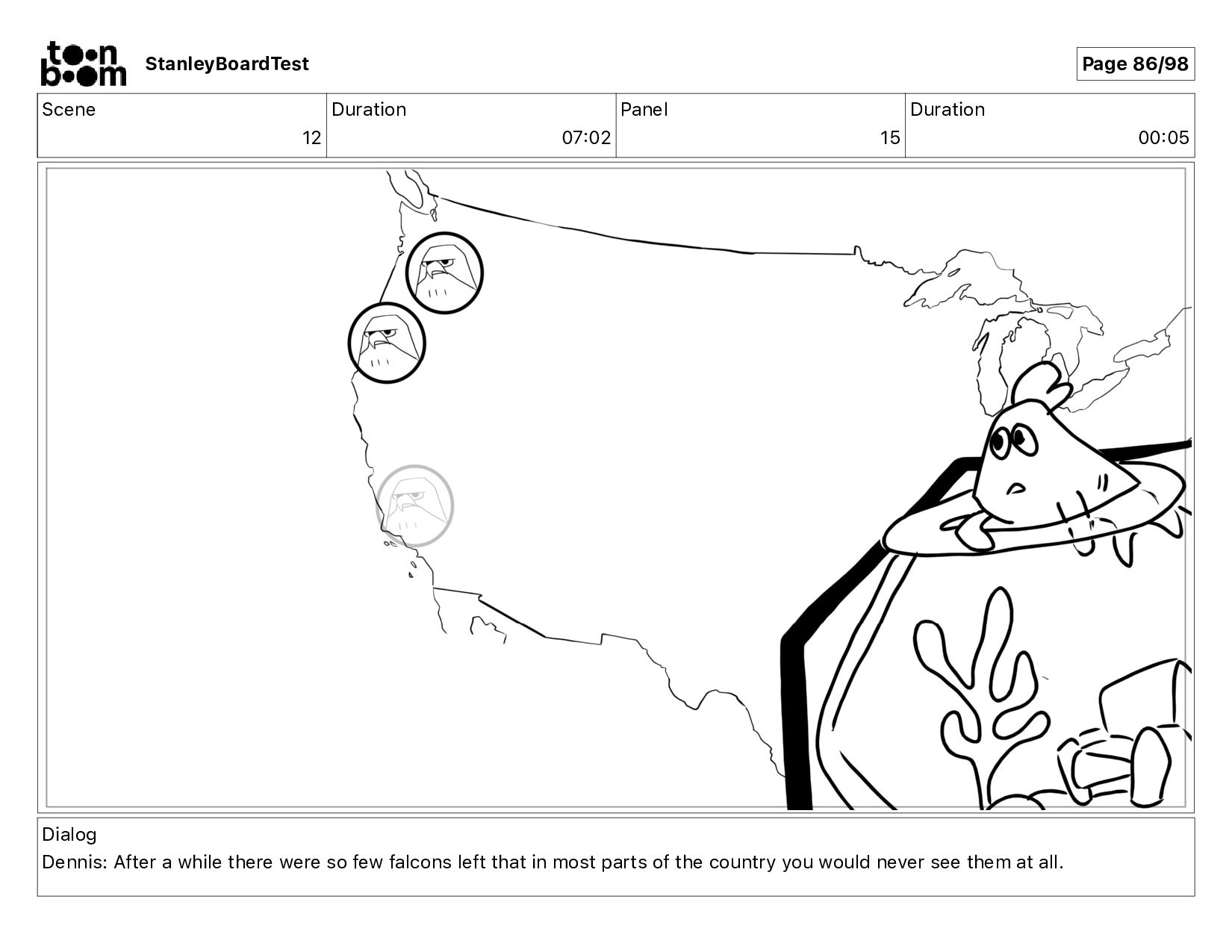 toon boom StanleyBoardTest

Page 86/98

| Scene | Duration | Panel | Duration |
|---|---|---|---|
| 12 | 07:02 | 15 | 00:05 |

Dialog
Dennis: After a while there were so few falcons left that in most parts of the country you would never see them at all.