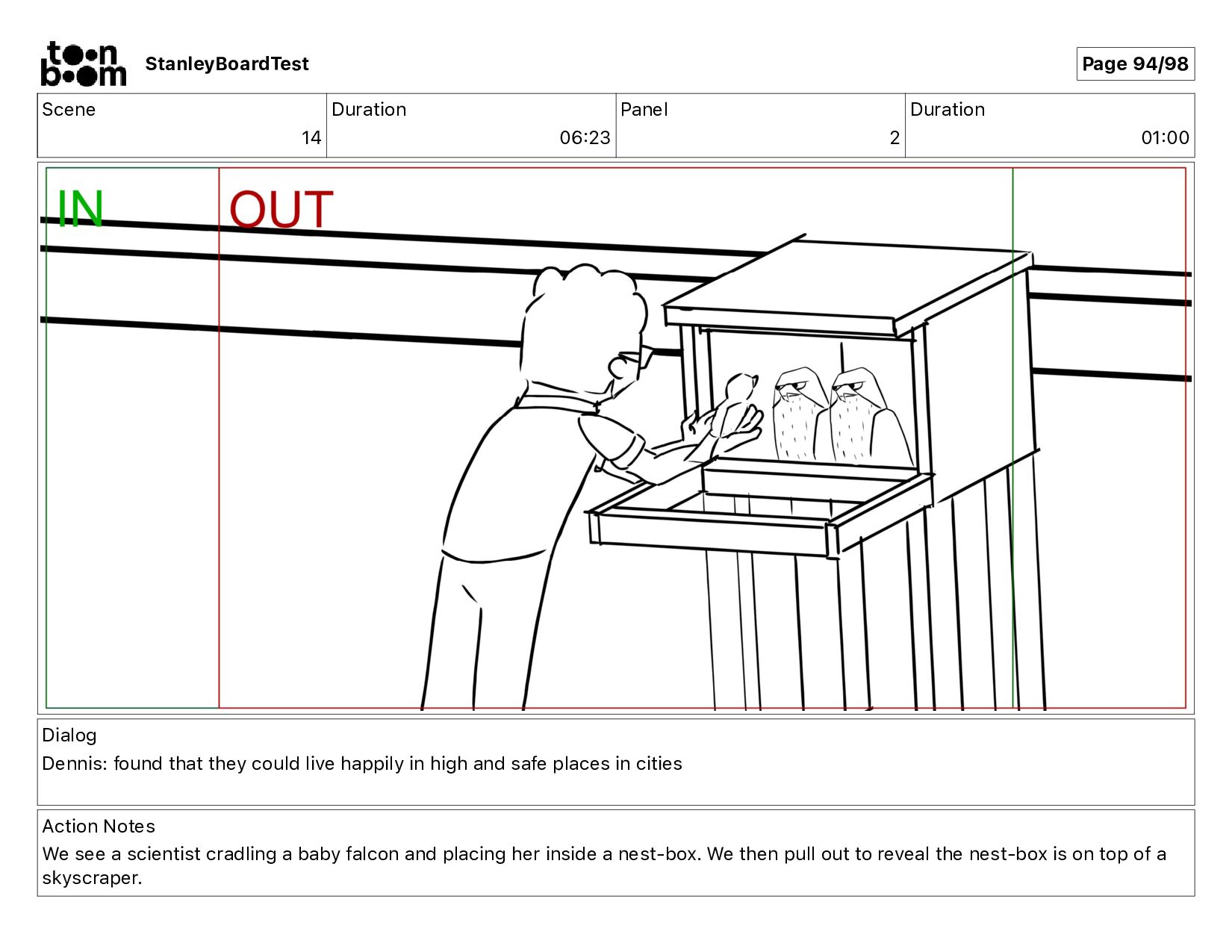 toon boom StanleyBoardTest

Page 94/98

| Scene | Duration | Panel | Duration |
|---|---|---|---|
| 14 | 06:23 | 2 | 01:00 |

IN OUT

Dialog
Dennis: found that they could live happily in high and safe places in cities

Action Notes
We see a scientist cradling a baby falcon and placing her inside a nest-box. We then pull out to reveal the nest-box is on top of a skyscraper.