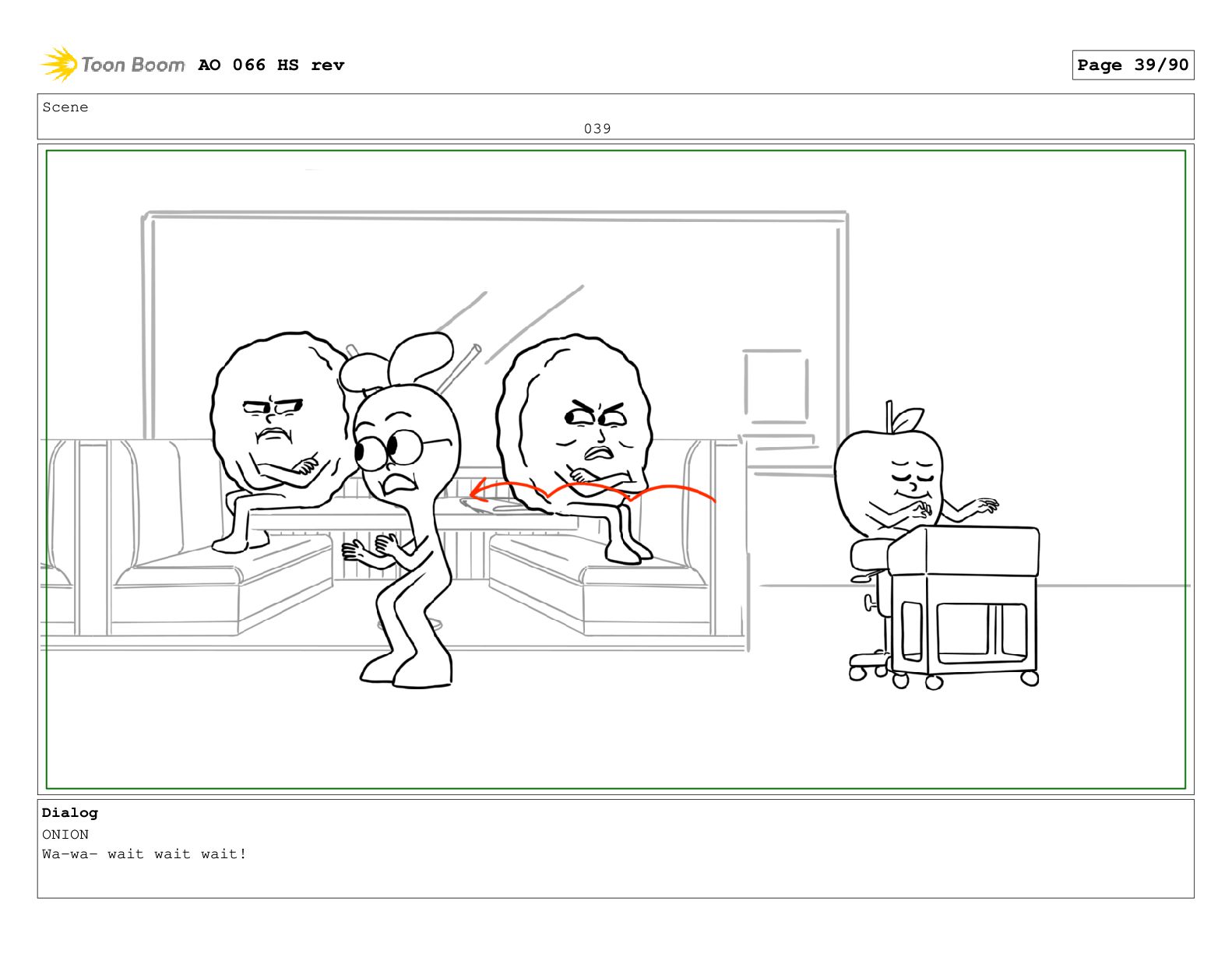 Toon Boom AO 066 HS rev

Page 39/90

Scene
039

Dialog
ONION
Wa-wa- wait wait wait!