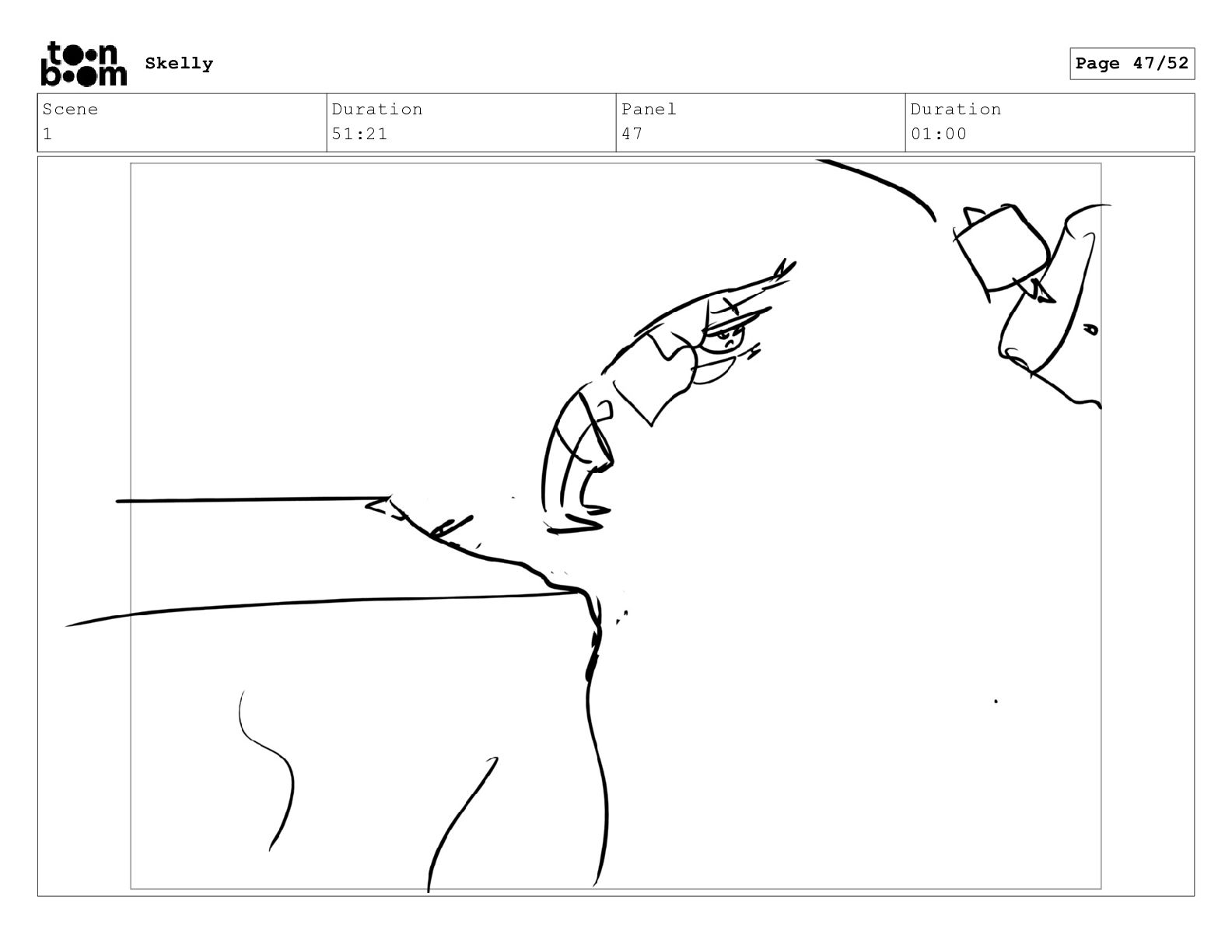 toon boom Skelly

Page 47/52

| Scene | Duration | Panel | Duration |
|---|---|---|---|
| 1 | 51:21 | 47 | 01:00 |