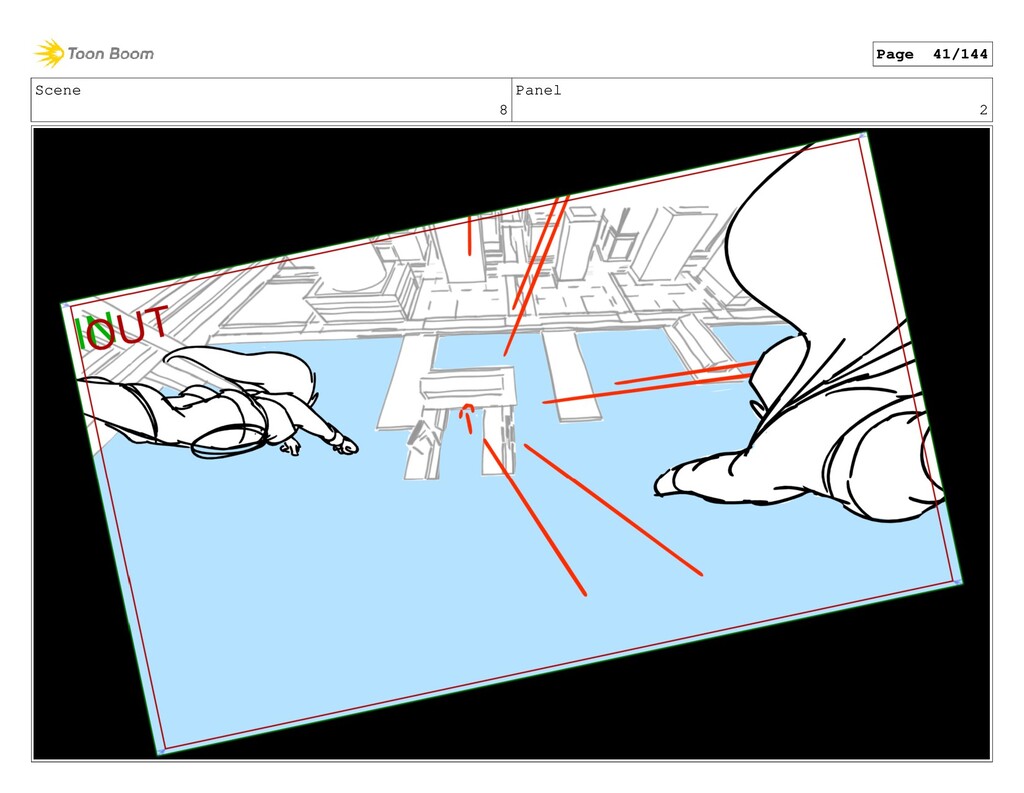 Toon Boom

Page 41/144

| Scene | Panel |
|---|---|
| 8 | 2 |

IN
OUT