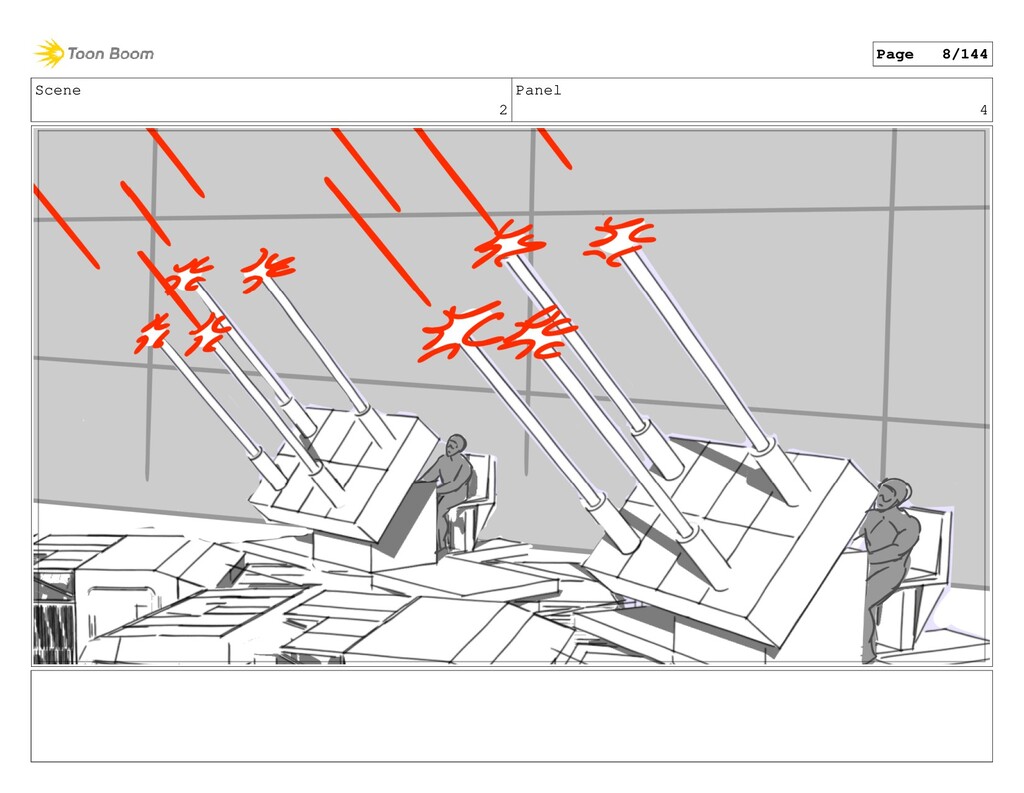 Toon Boom

Page 8/144

| Scene | Panel |
|---|---|
| 2 | 4 |