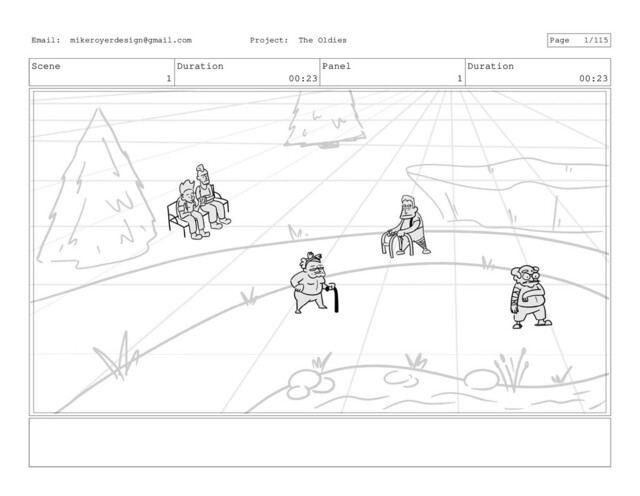 Email: mikeroyerdesign@gmail.com Project: The Oldies Page 1/115

| Scene | Duration | Panel | Duration |
|---|---|---|---|
| 1 | 00:23 | 1 | 00:23 |