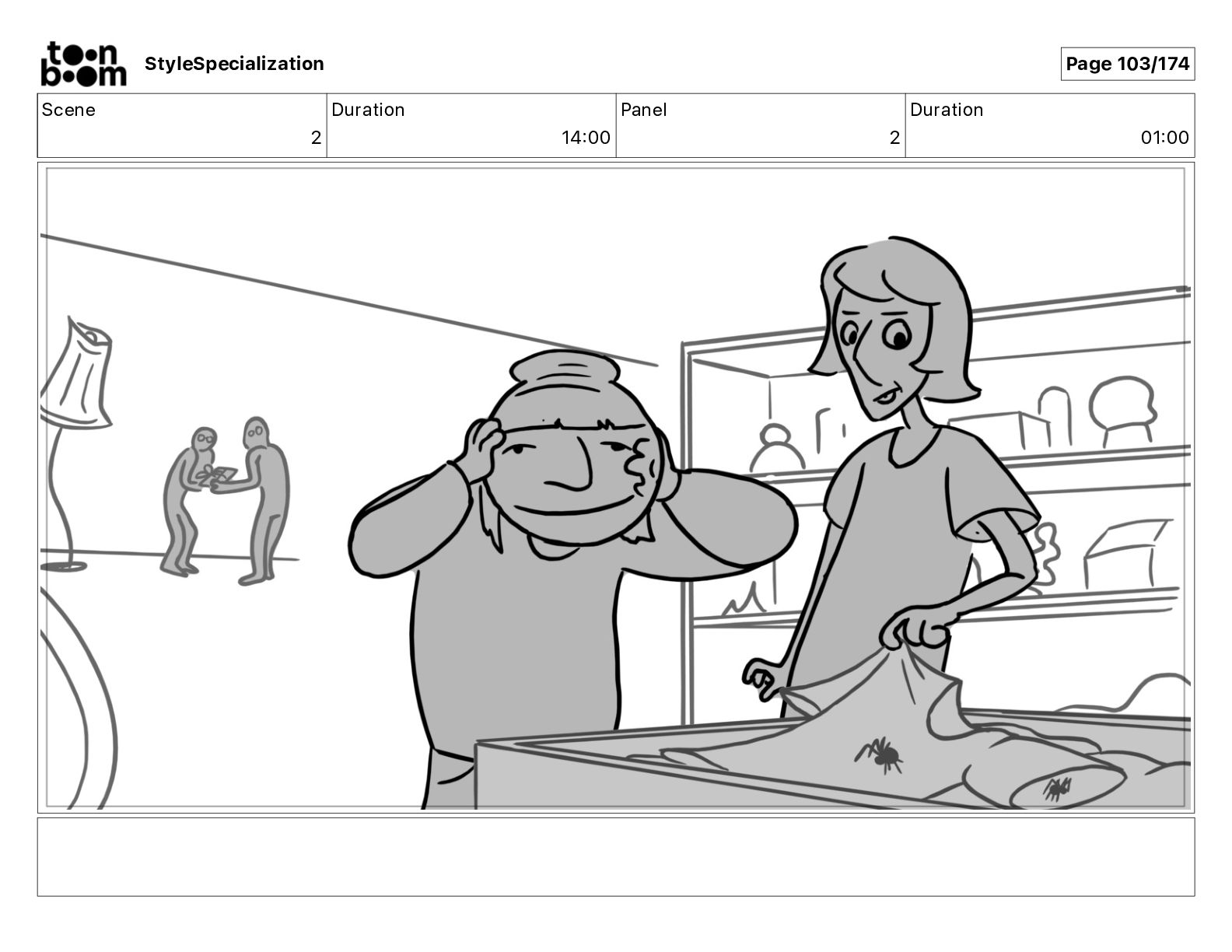 toon boom StyleSpecialization

Page 103/174

| Scene | Duration | Panel | Duration |
|---|---|---|---|
| 2 | 14:00 | 2 | 01:00 |