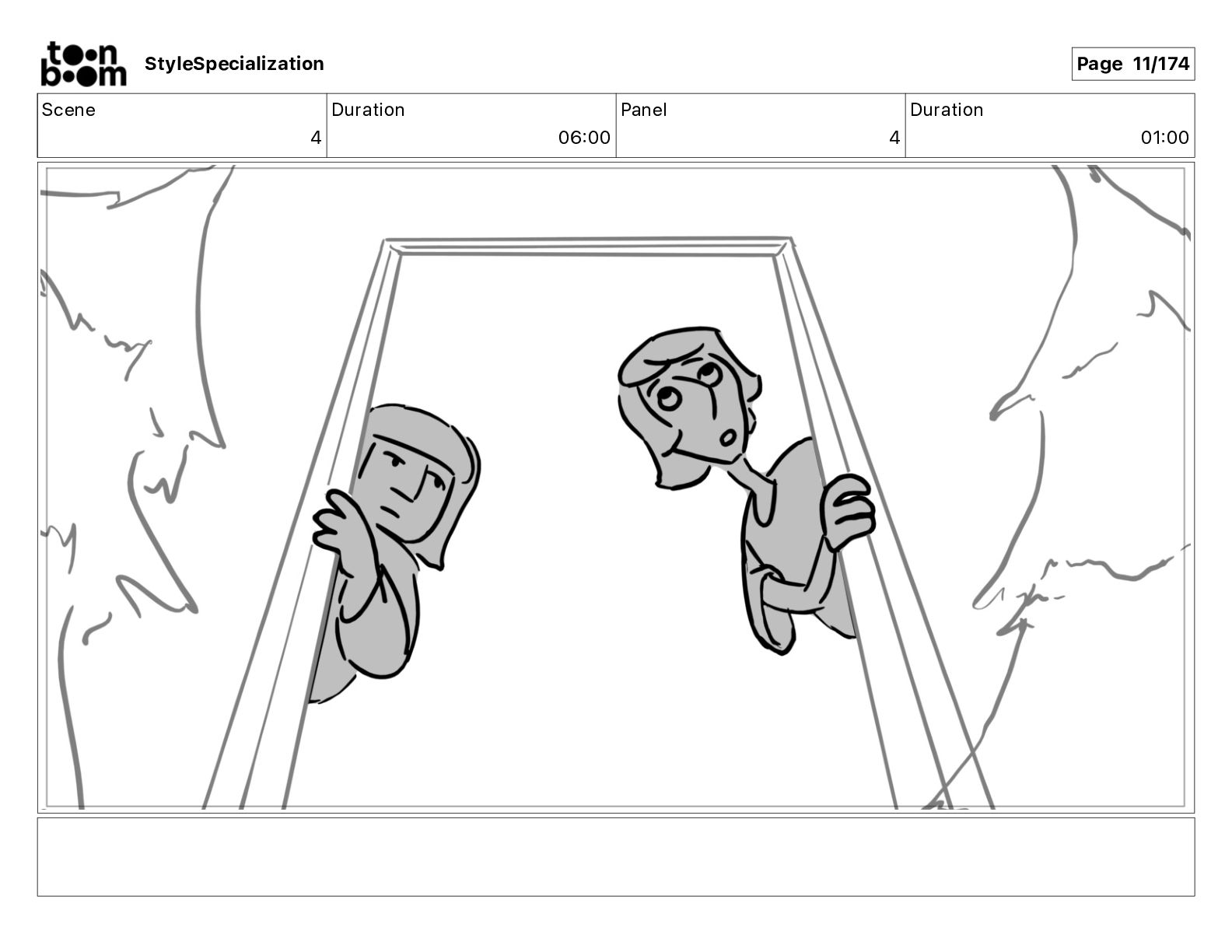 toon boom StyleSpecialization

Page 11/174

| Scene | Duration | Panel | Duration |
|---|---|---|---|
| 4 | 06:00 | 4 | 01:00 |