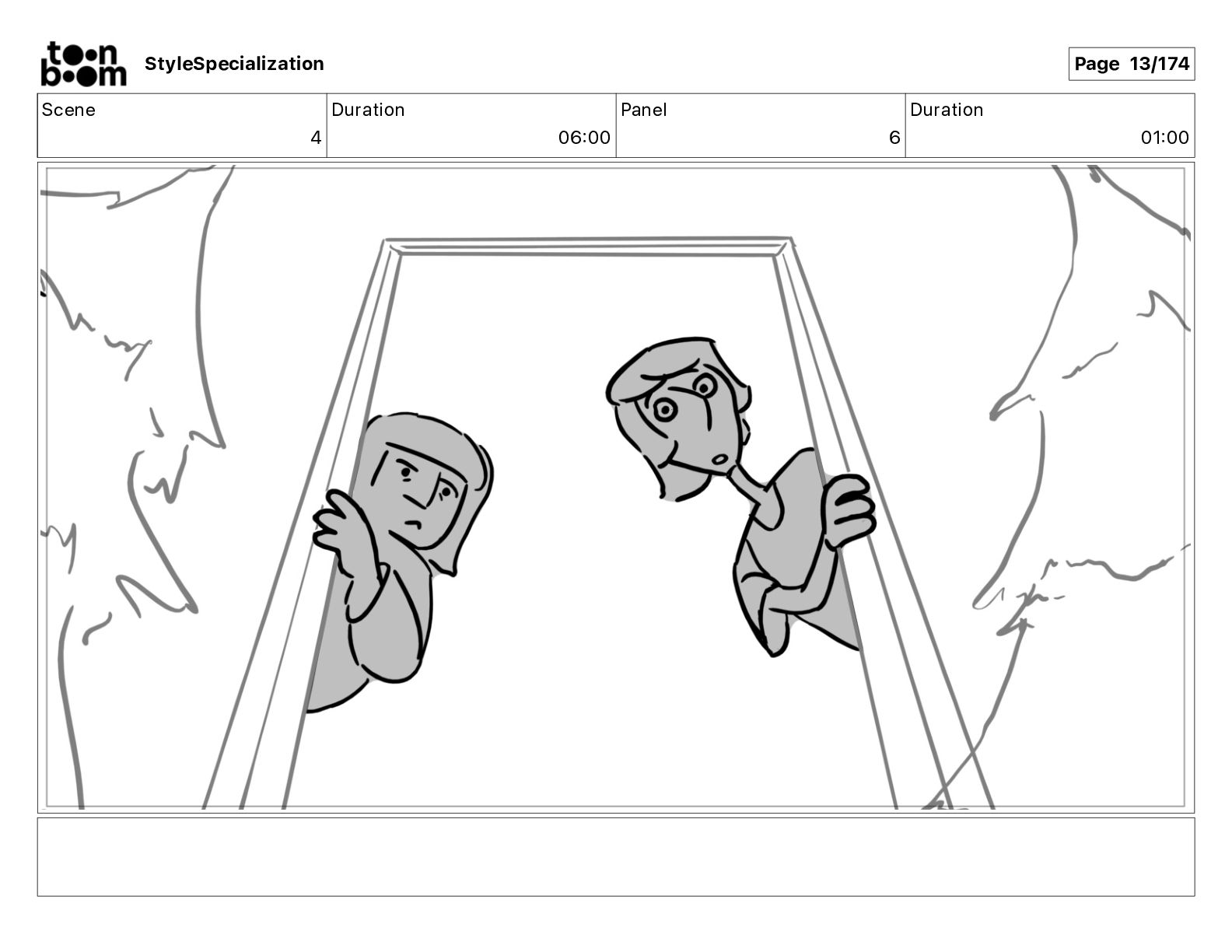 toon boom StyleSpecialization

Page 13/174

| Scene | Duration | Panel | Duration |
|---|---|---|---|
| 4 | 06:00 | 6 | 01:00 |