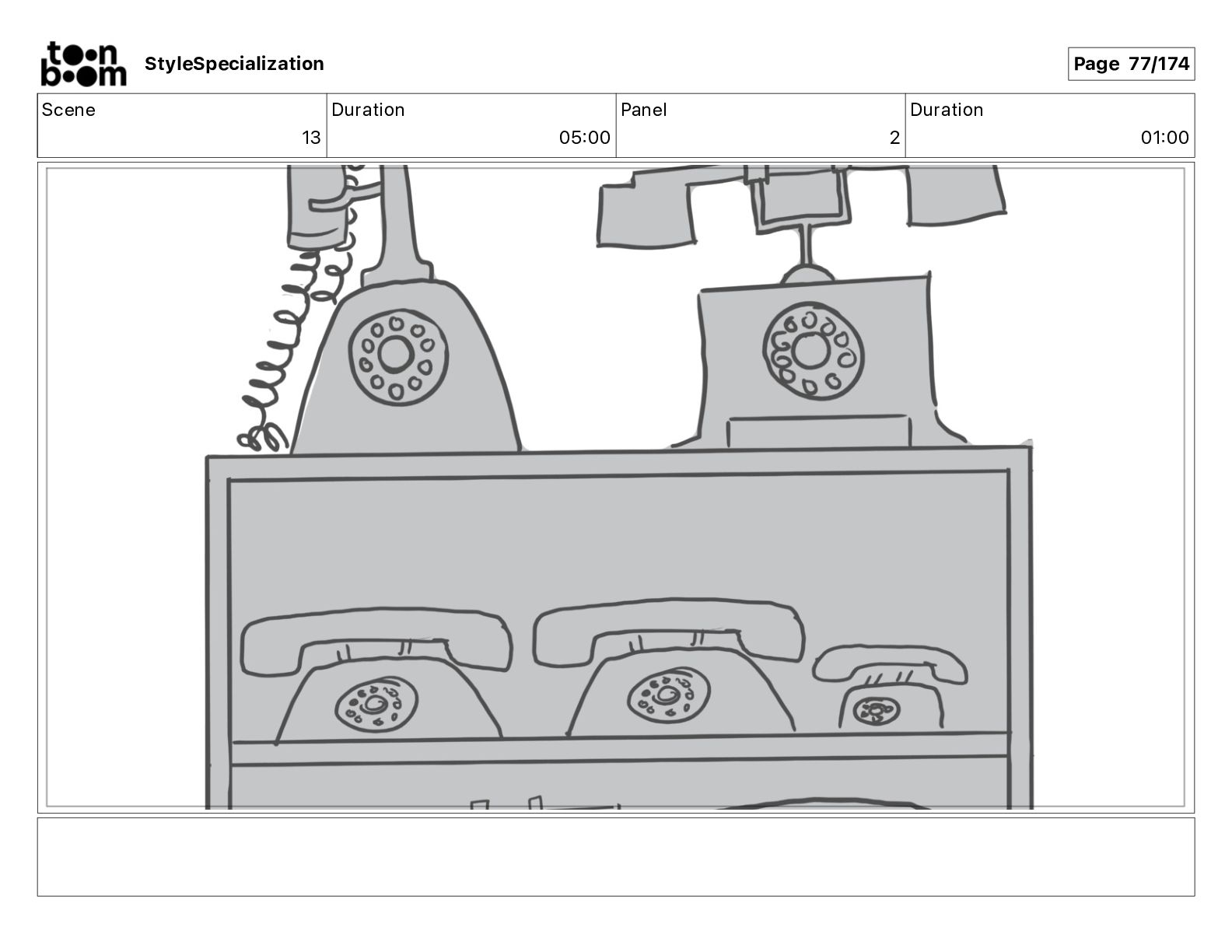 toon boom StyleSpecialization

Page 77/174

| Scene | Duration | Panel | Duration |
|---|---|---|---|
| 13 | 05:00 | 2 | 01:00 |