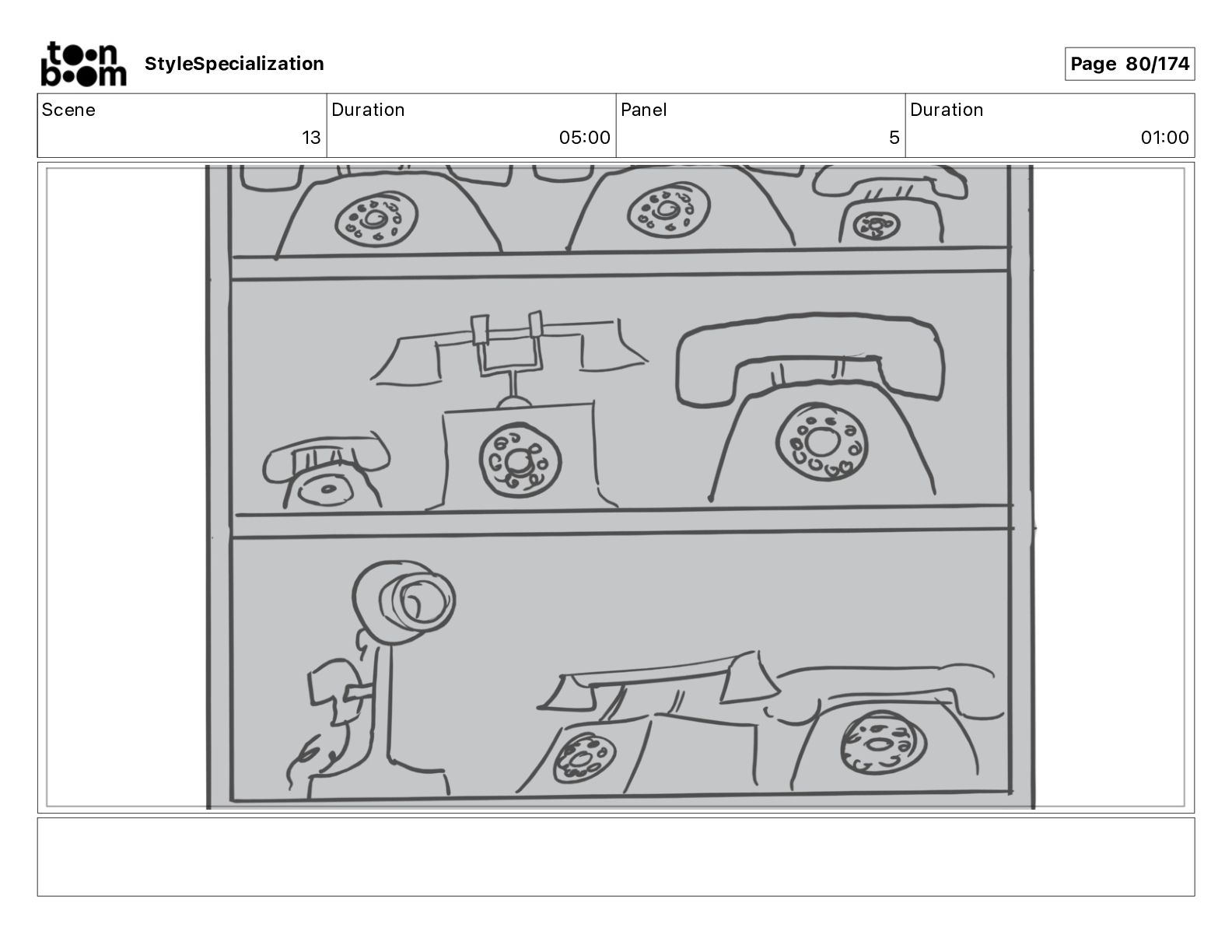 toon boom StyleSpecialization

Page 80/174

| Scene | Duration | Panel | Duration |
|---|---|---|---|
| 13 | 05:00 | 5 | 01:00 |