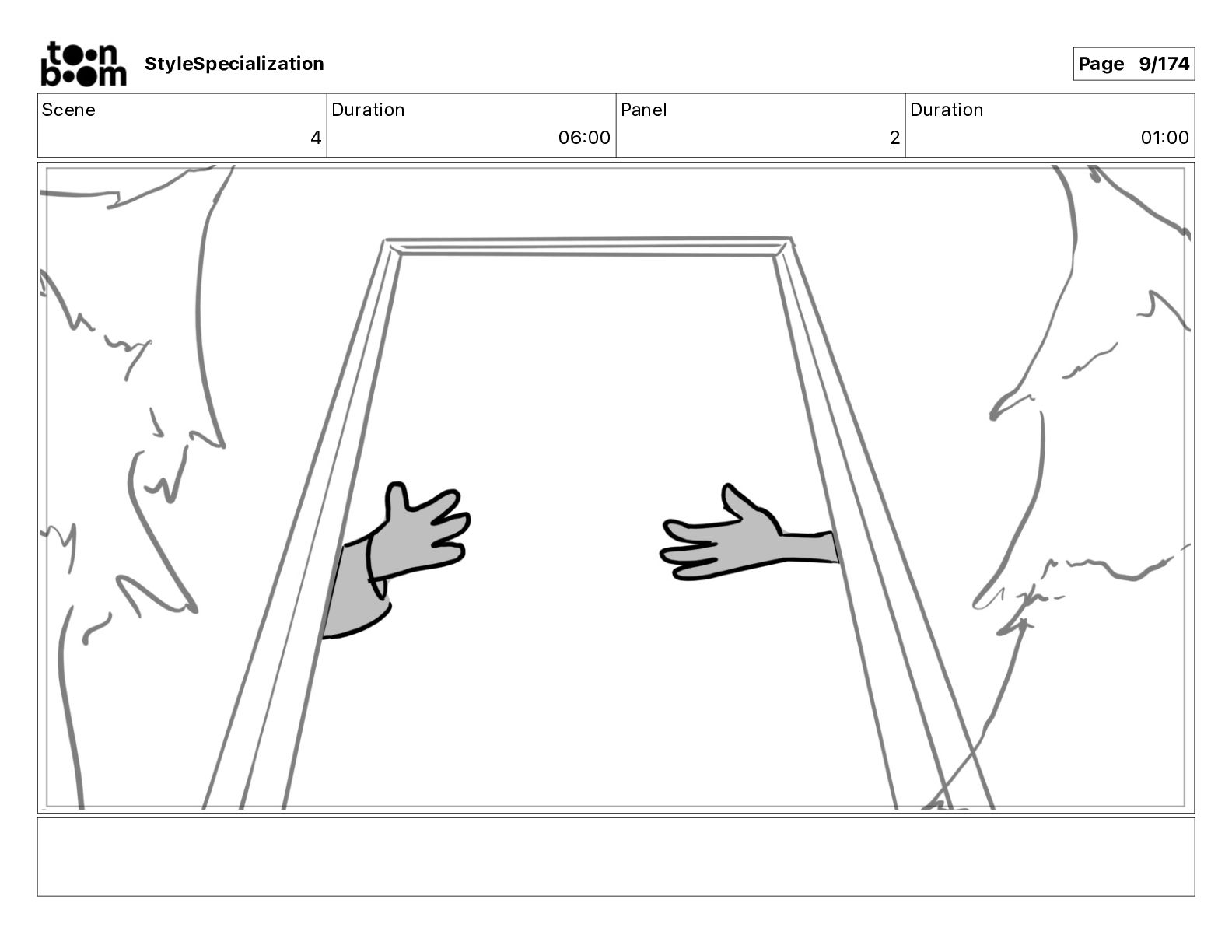 toon boom StyleSpecialization

Page 9/174

| Scene | Duration | Panel | Duration |
|---|---|---|---|
| 4 | 06:00 | 2 | 01:00 |