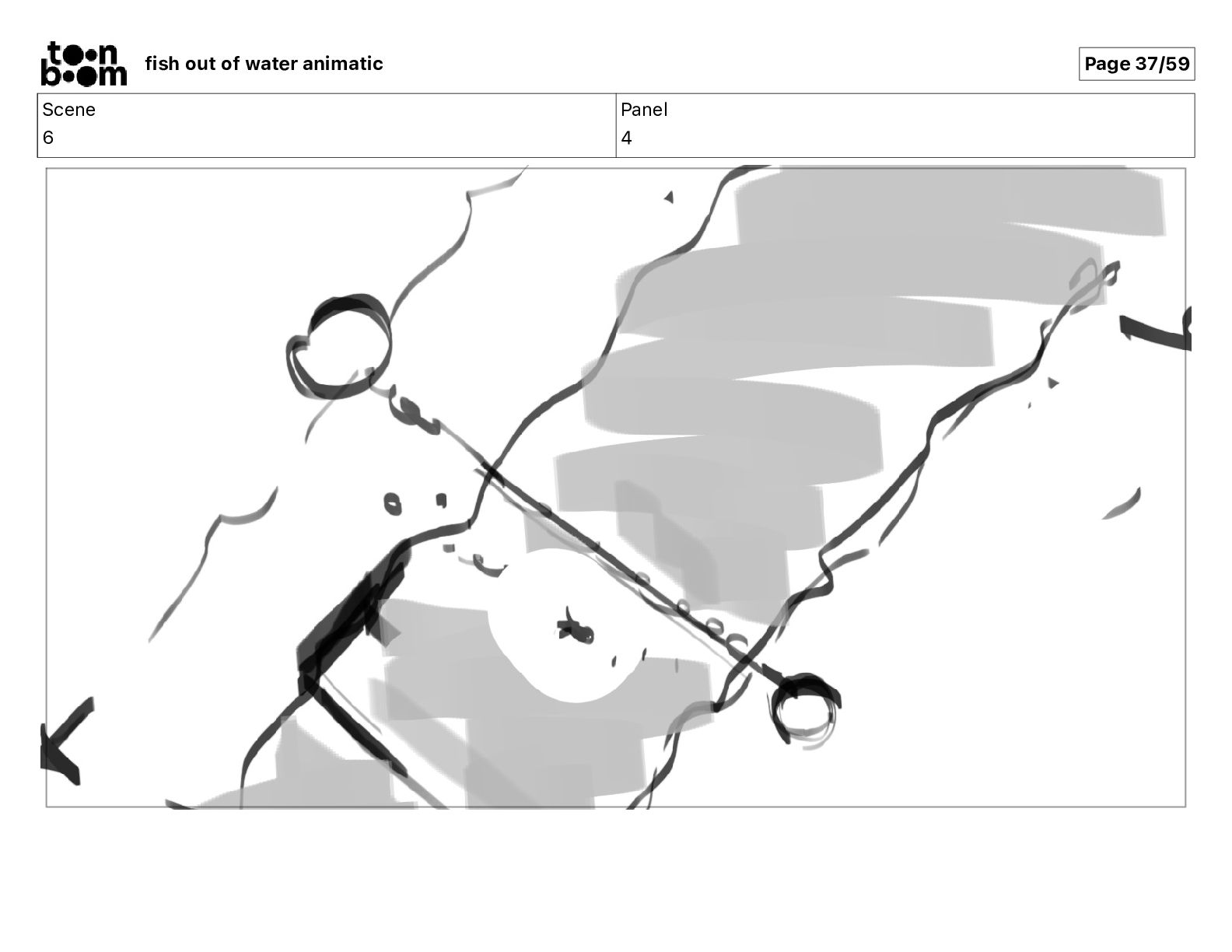 toon boom fish out of water animatic

Page 37/59

| Scene | Panel |
|---|---|
| 6 | 4 |