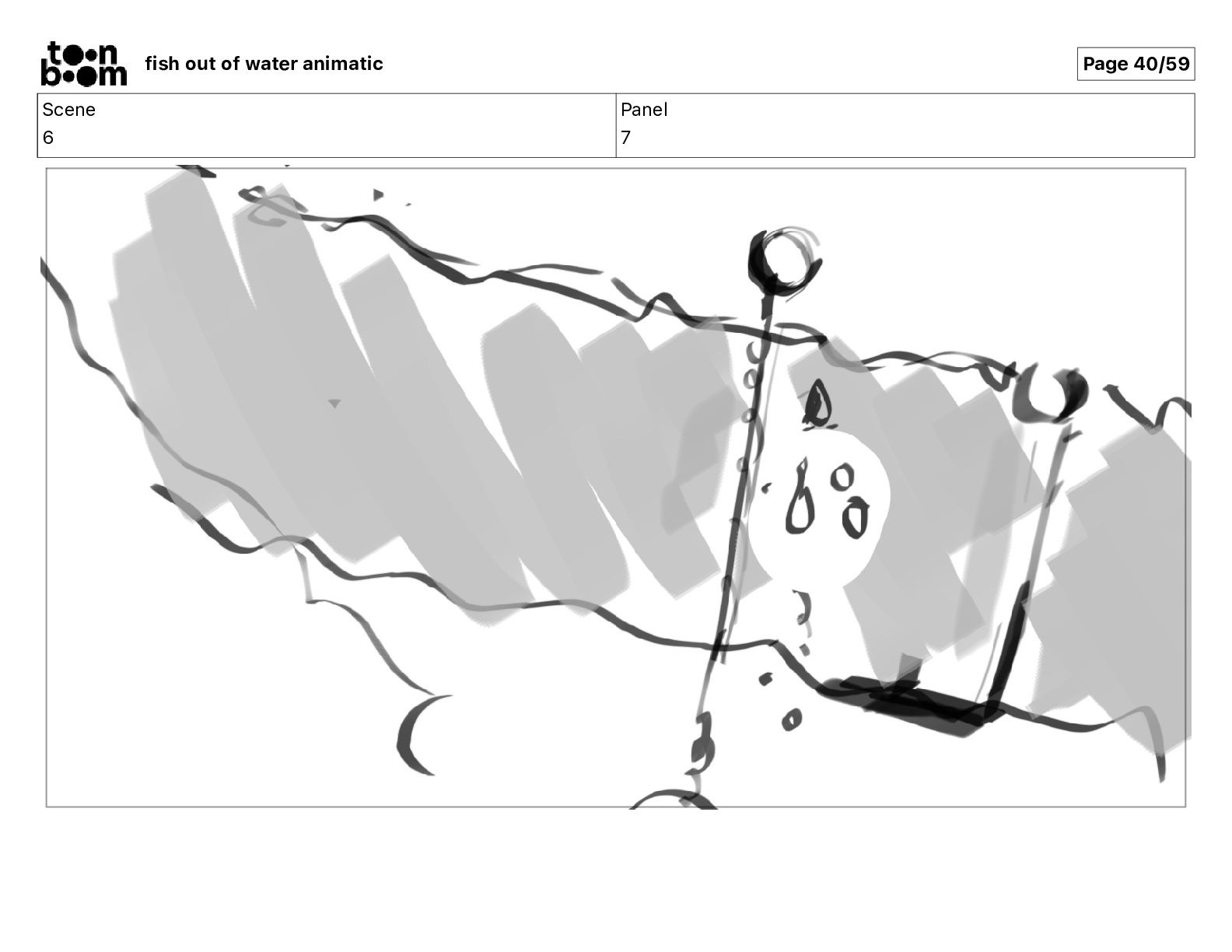 toon boom fish out of water animatic

Page 40/59

| Scene | Panel |
|---|---|
| 6 | 7 |