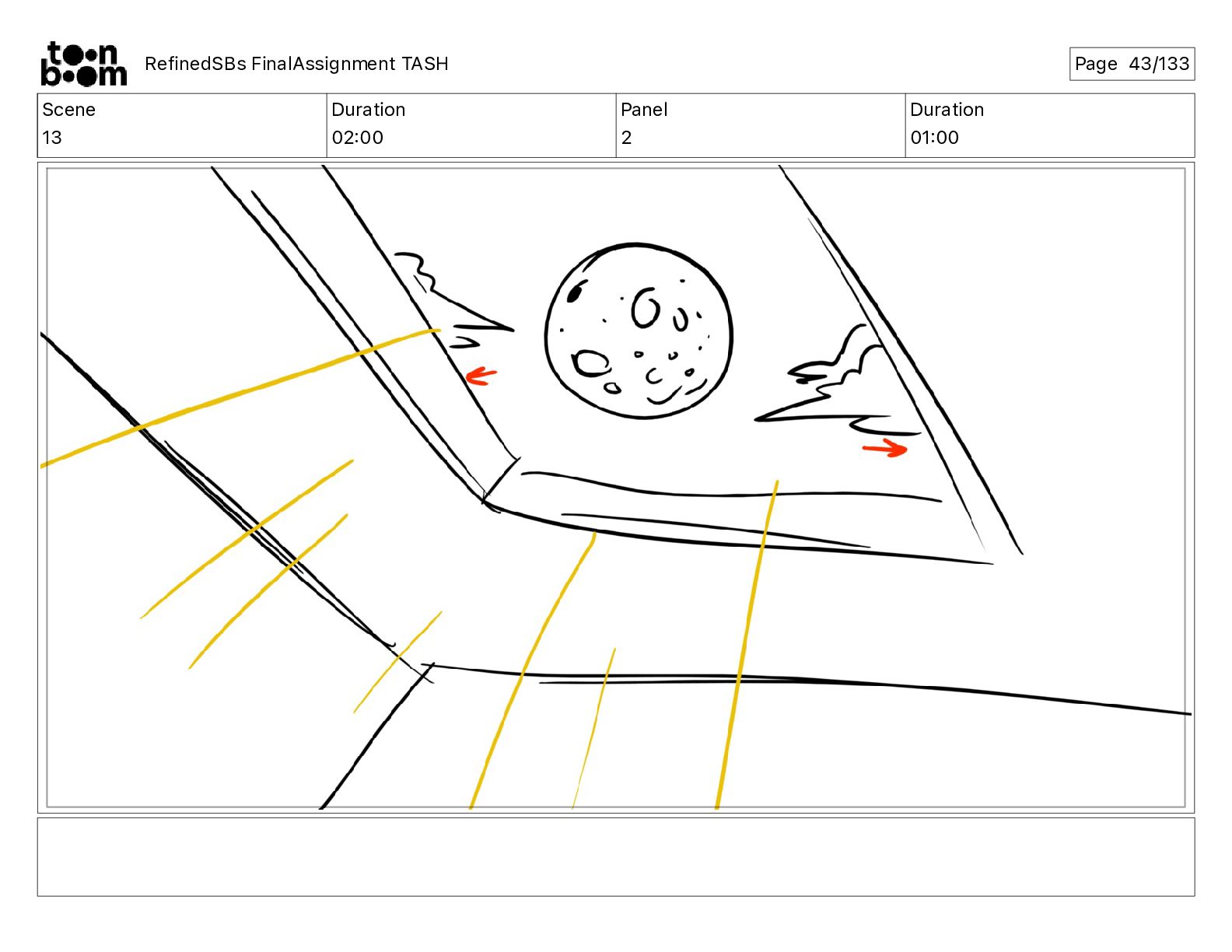 toon boom RefinedSBs FinalAssignment TASH

Page 43/133

| Scene | Duration | Panel | Duration |
|---|---|---|---|
| 13 | 02:00 | 2 | 01:00 |