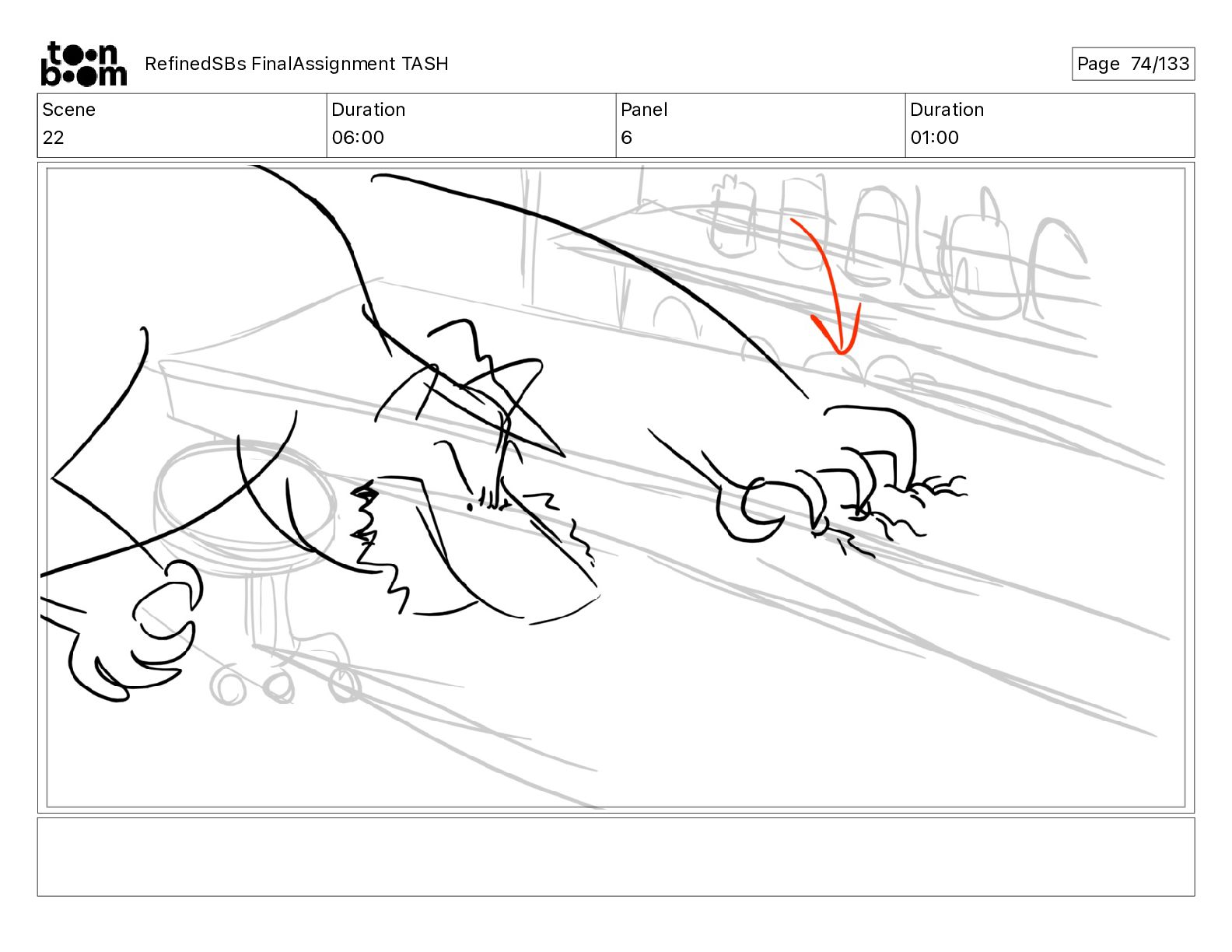 toon boom

RefinedSBs FinalAssignment TASH

Page 74/133

| Scene | Duration | Panel | Duration |
|---|---|---|---|
| 22 | 06:00 | 6 | 01:00 |