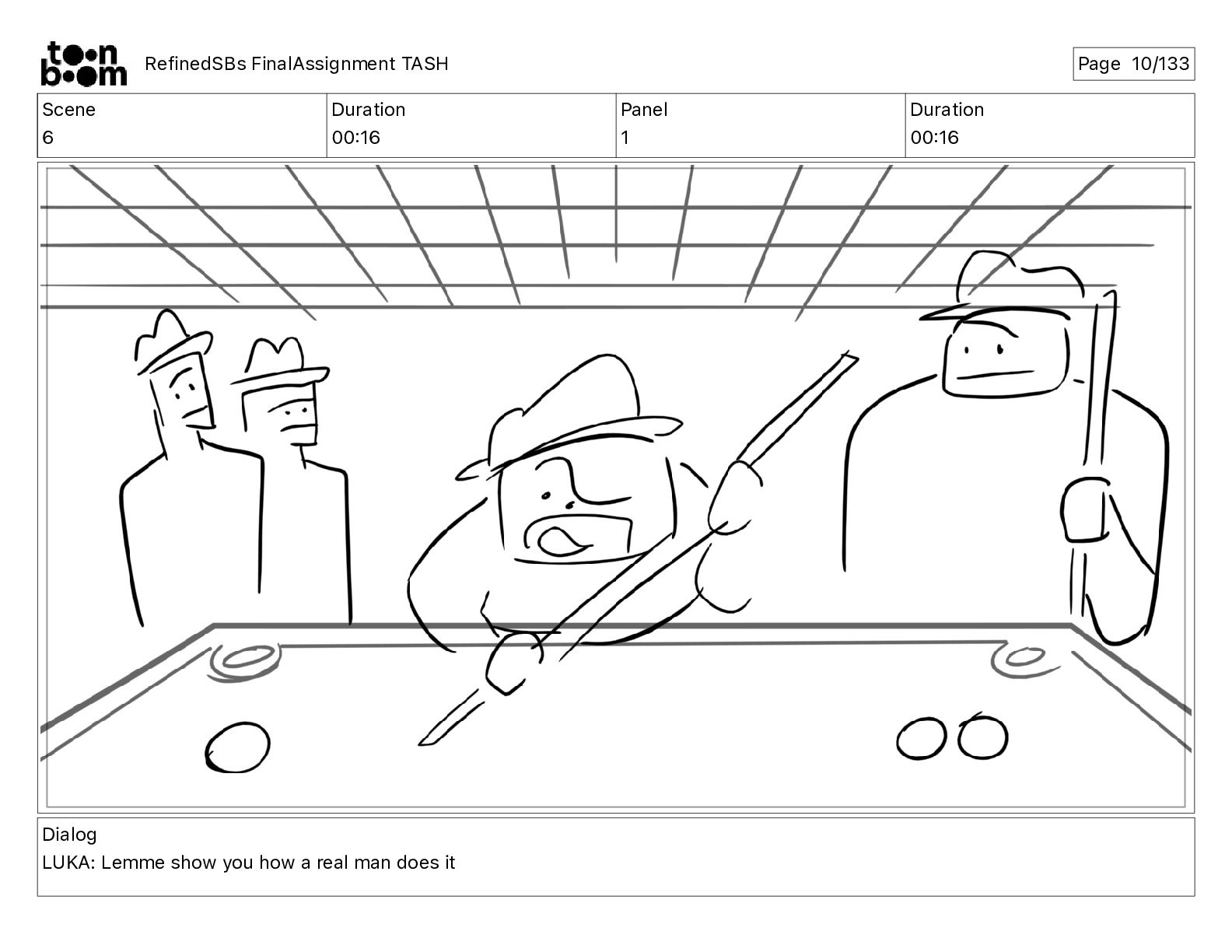 toon boom RefinedSBs FinalAssignment TASH

Page 10/133

| Scene | Duration | Panel | Duration |
|---|---|---|---|
| 6 | 00:16 | 1 | 00:16 |

Dialog
LUKA: Lemme show you how a real man does it