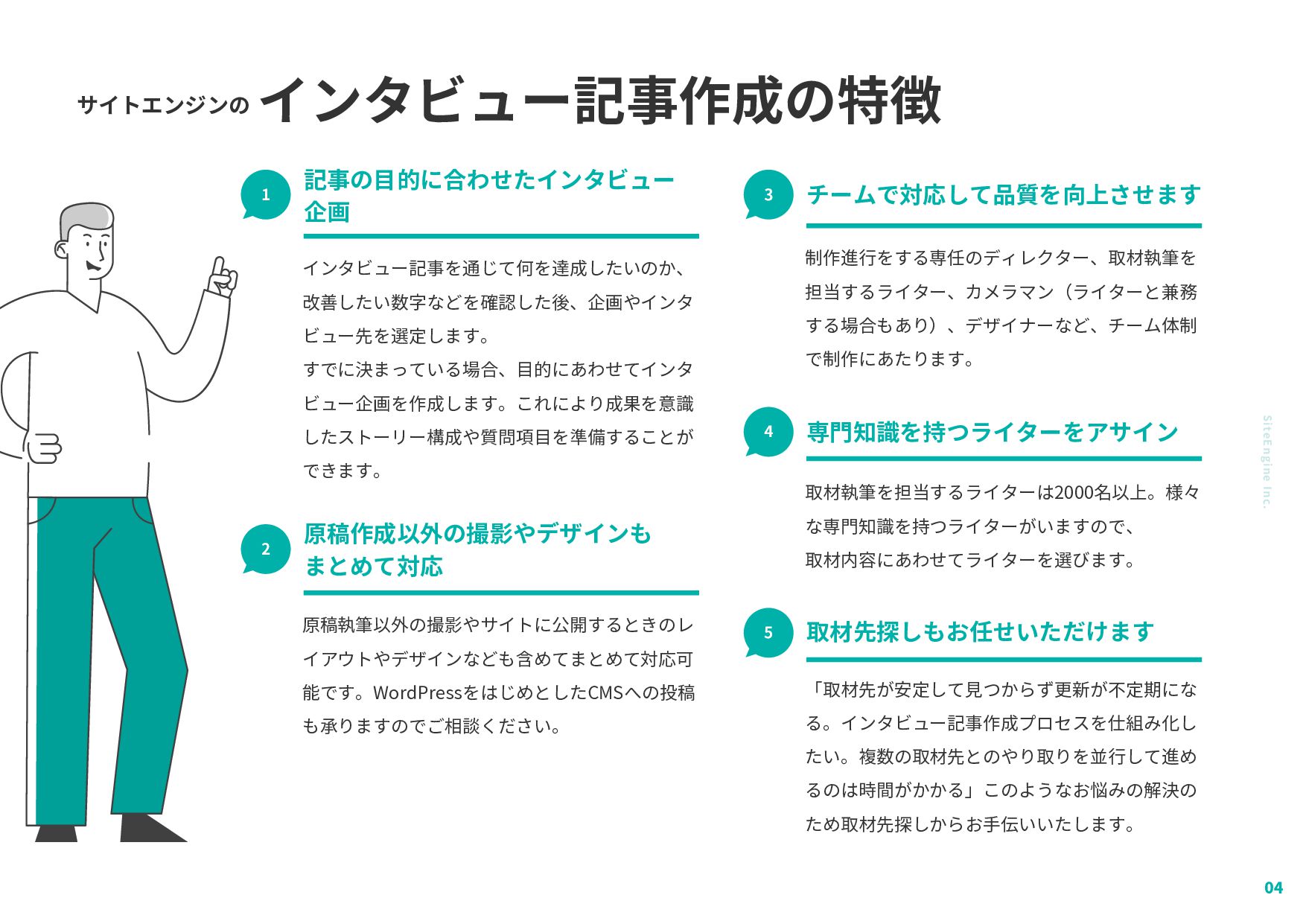 サイトエンジンの インタビュー記事作成の特徴

1
記事の目的に合わせたインタビュー企画

インタビュー記事を通じて何を達成したいのか、改善したい数字などを確認した後、企画やインタビュー先を選定します。
すでに決まっている場合、目的にあわせてインタビュー企画を作成します。これにより成果を意識したストーリー構成や質問項目を準備することができます。

2
原稿作成以外の撮影やデザインもまとめて対応

原稿執筆以外の撮影やサイトに公開するときのレイアウトやデザインなども含めてまとめて対応可能です。WordPressをはじめとしたCMSへの投稿も承りますのでご相談ください。

3
チームで対応して品質を向上させます

制作進行をする専任のディレクター、取材執筆を担当するライター、カメラマン（ライターと兼務する場合もあり）、デザイナーなど、チーム体制で制作にあたります。

4
専門知識を持つライターをアサイン

取材執筆を担当するライターは2000名以上。様々な専門知識を持つライターがいますので、
取材内容にあわせてライターを選びます。

5
取材先探しもお任せいただけます

「取材先が安定して見つからず更新が不定期になる。インタビュー記事作成プロセスを仕組み化したい。複数の取材先とのやり取りを並行して進めるのは時間がかかる」このようなお悩みの解決のため取材先探しからお手伝いいたします。

SiteEngine Inc.

04