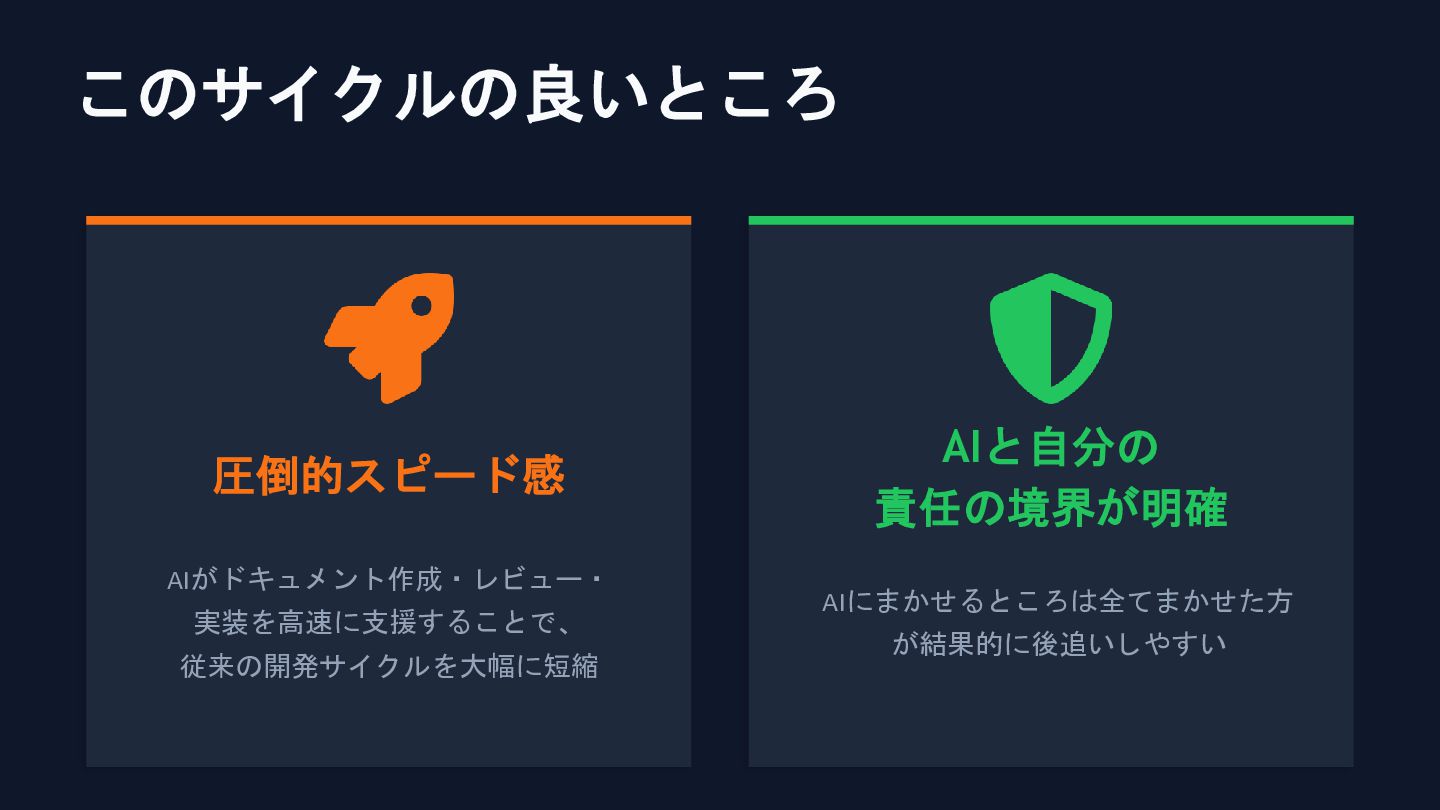 このサイクルの良いところ

圧倒的スピード感

AIがドキュメント作成・レビュー・実装を高速に支援することで、従来の開発サイクルを大幅に短縮

AIと自分の
責任の境界が明確

AIにまかせるところは全てまかせた方が結果的に後追いしやすい