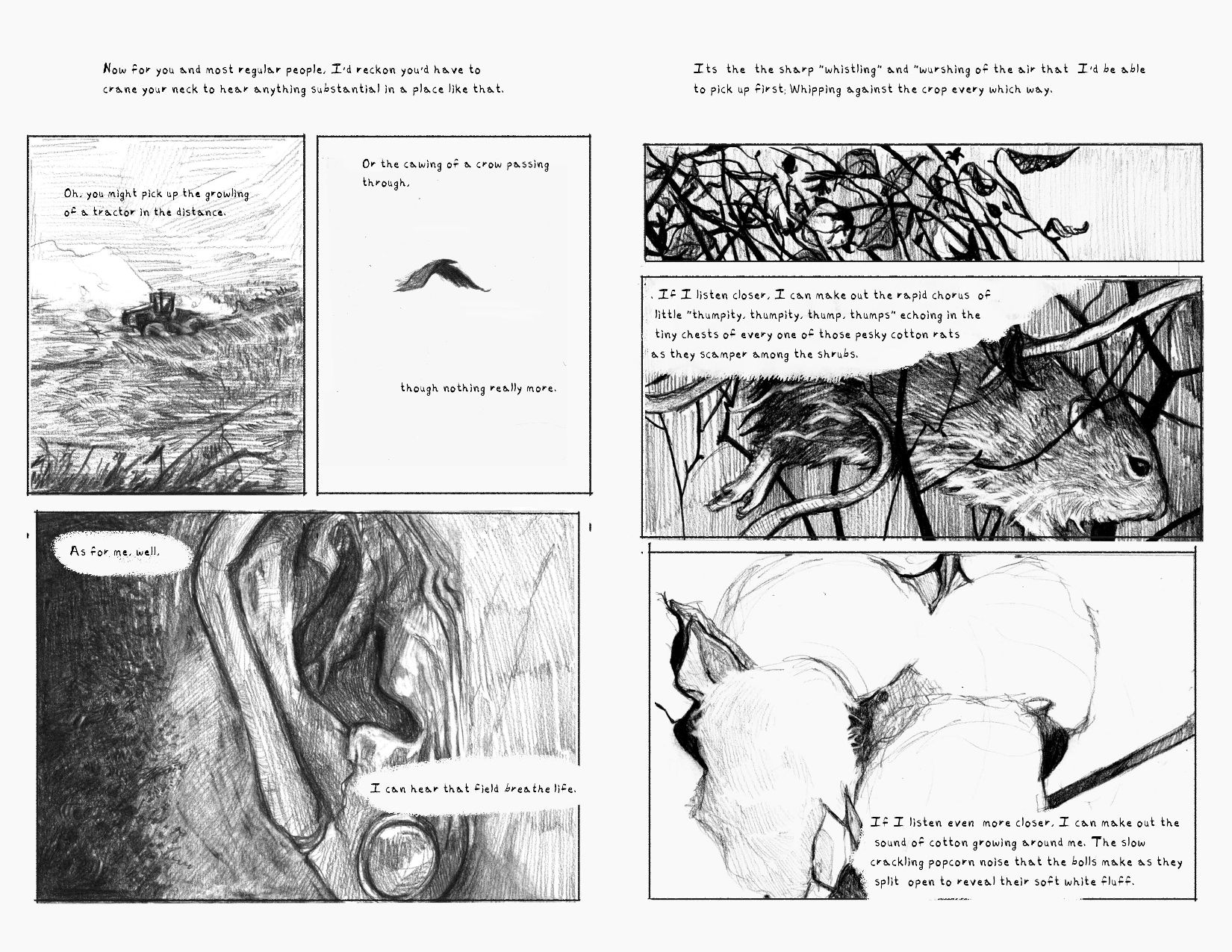 Now for you and most regular people, I'd reckon you'd have to crane your neck to hear anything substantial in a place like that.

Oh, you might pick up the growling of a tractor in the distance.

Or the cawing of a crow passing through,

though nothing really more.

As for me, well,

I can hear that field breathe life.

Its the the sharp "whistling" and "wurshing of the air that I'd be able to pick up first. Whipping against the crop every which way.

If I listen closer, I can make out the rapid chorus of little "thumpity, thumpity, thump, thumps" echoing in the tiny chests of every one of those pesky cotton rats as they scamper among the shrubs.

If I listen even more closer, I can make out the sound of cotton growing around me. The slow crackling popcorn noise that the bolls make as they split open to reveal their soft white fluff.