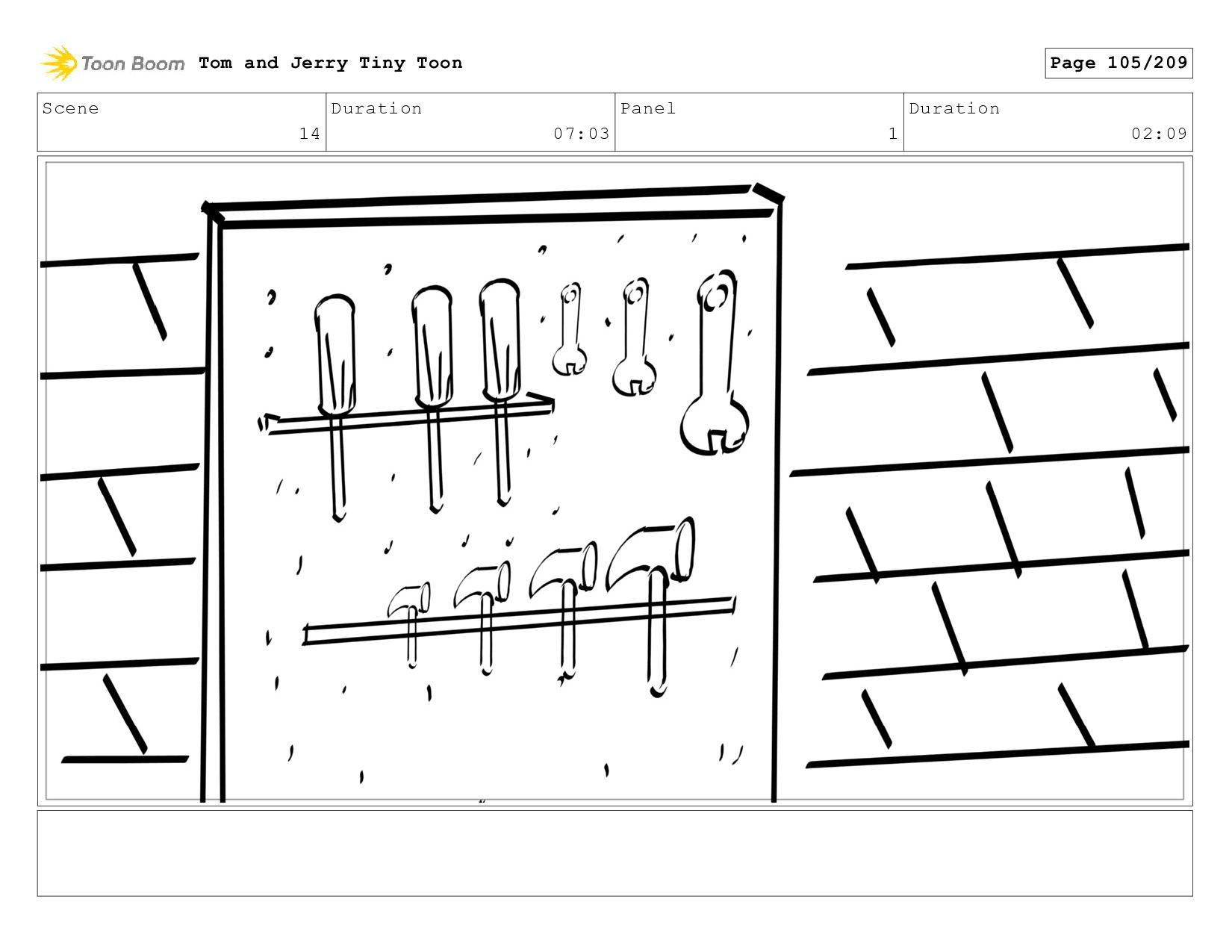 Toon Boom Tom and Jerry Tiny Toon

Page 105/209

| Scene | Duration | Panel | Duration |
|---|---|---|---|
| 14 | 07:03 | 1 | 02:09 |