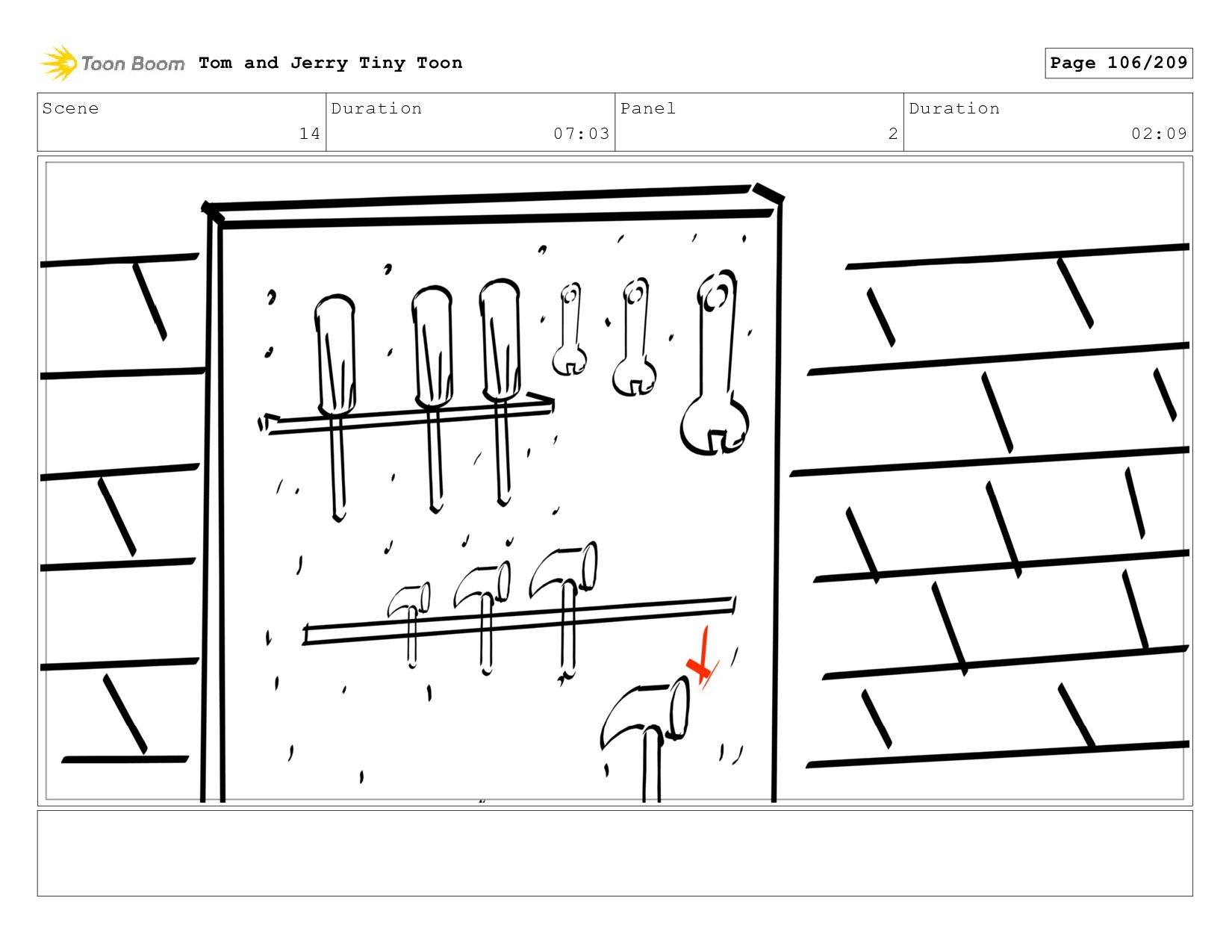 Toon Boom Tom and Jerry Tiny Toon

Page 106/209

| Scene | Duration | Panel | Duration |
|---|---|---|---|
| 14 | 07:03 | 2 | 02:09 |