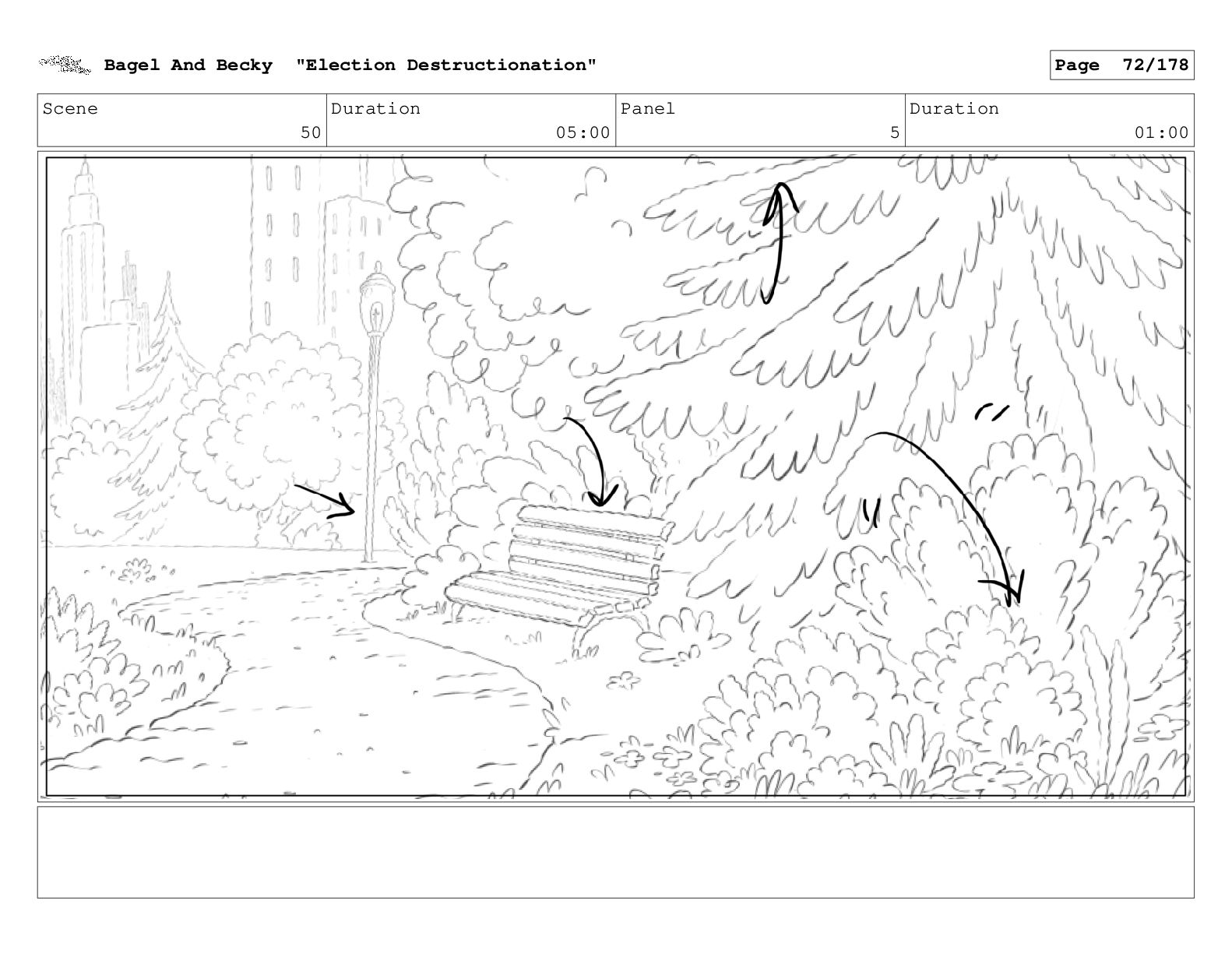 Bagel And Becky "Election Destructionation"

Page 72/178

| Scene | Duration | Panel | Duration |
|---|---|---|---|
| 50 | 05:00 | 5 | 01:00 |