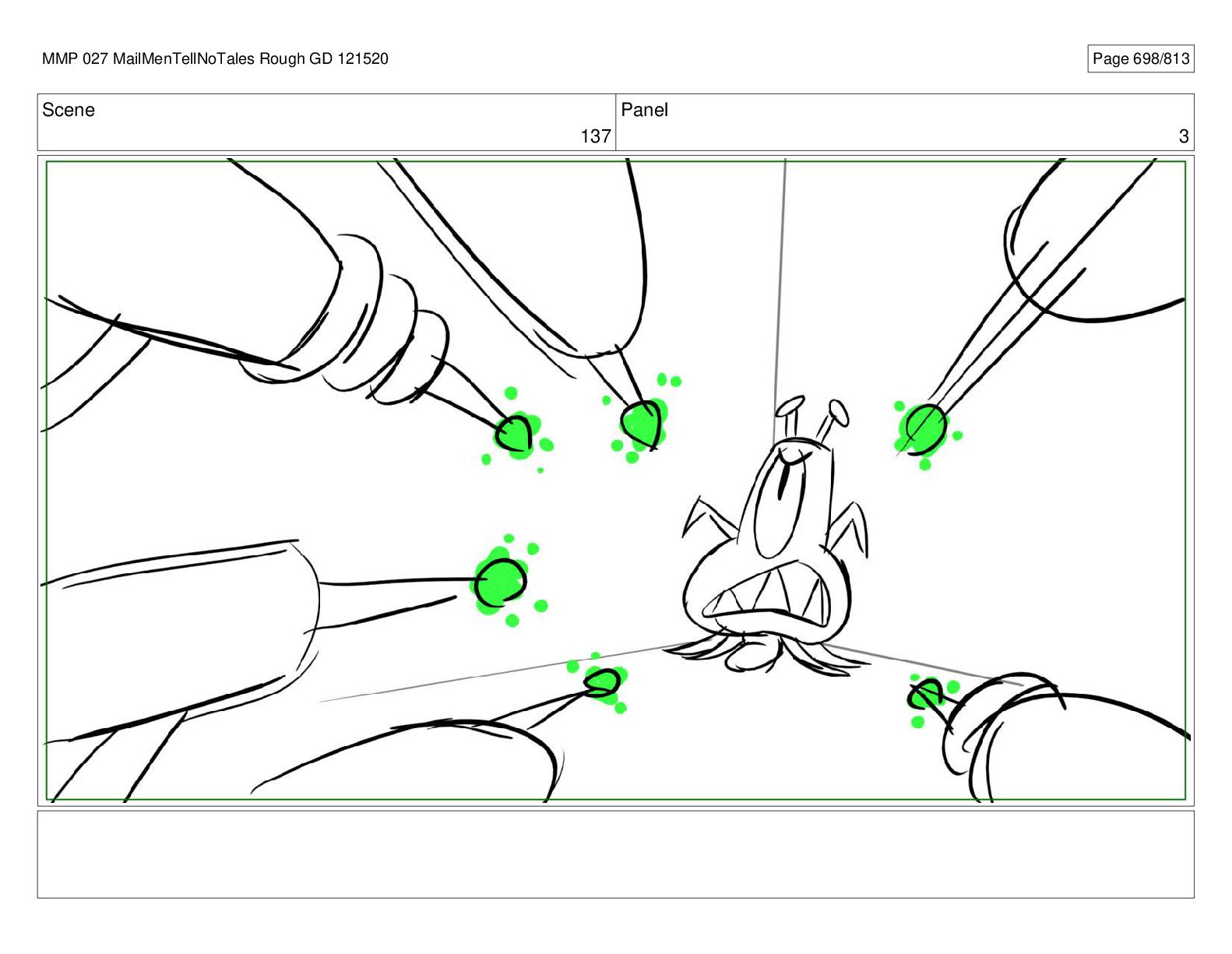 MMP 027 MailMenTellNoTales Rough GD 121520

Page 698/813

| Scene | Panel |
|---|---|
| 137 | 3 |