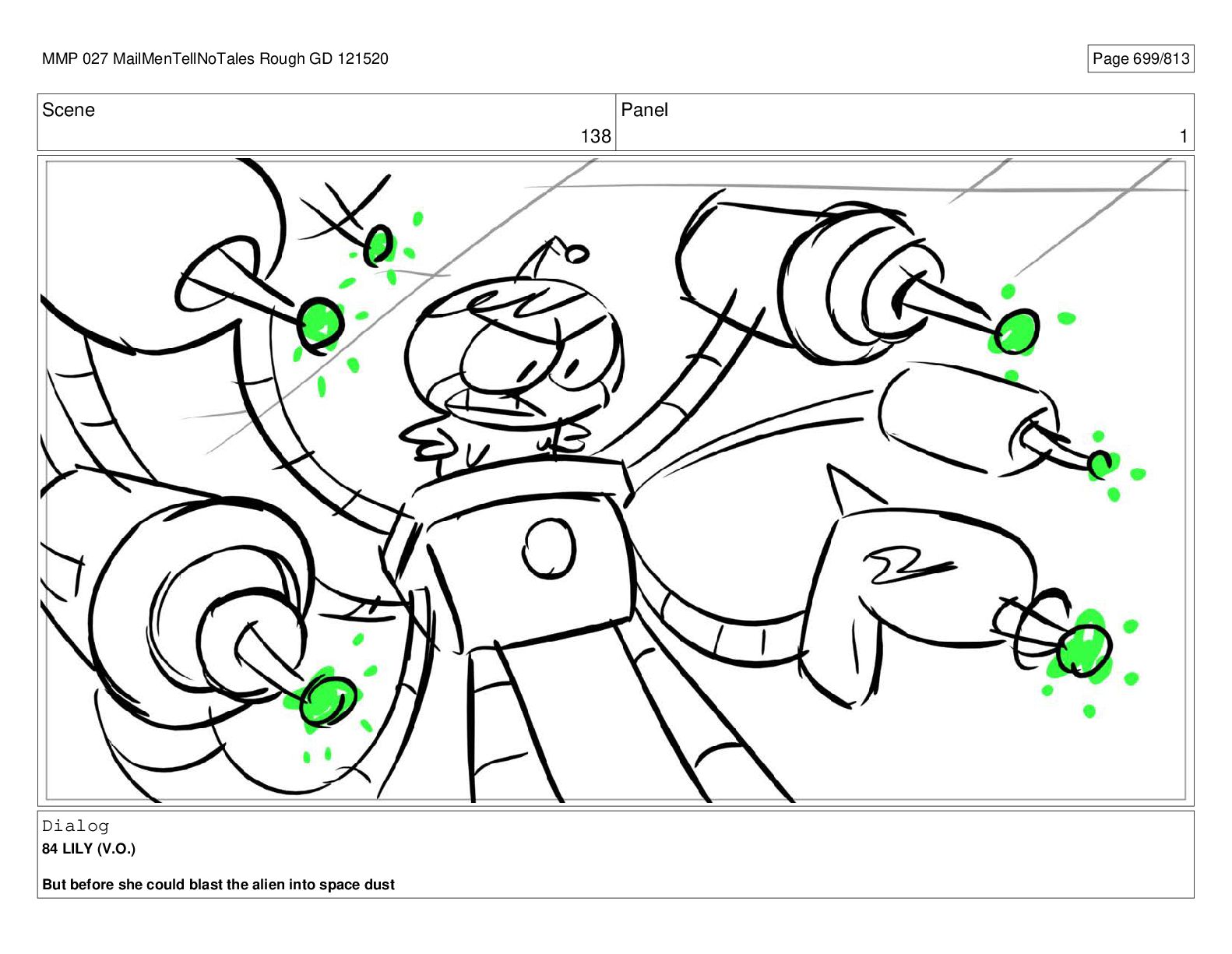 MMP 027 MailMenTellNoTales Rough GD 121520

Page 699/813

| Scene | Panel |
|---|---|
| 138 | 1 |

Dialog
84 LILY (V.O.)

But before she could blast the alien into space dust