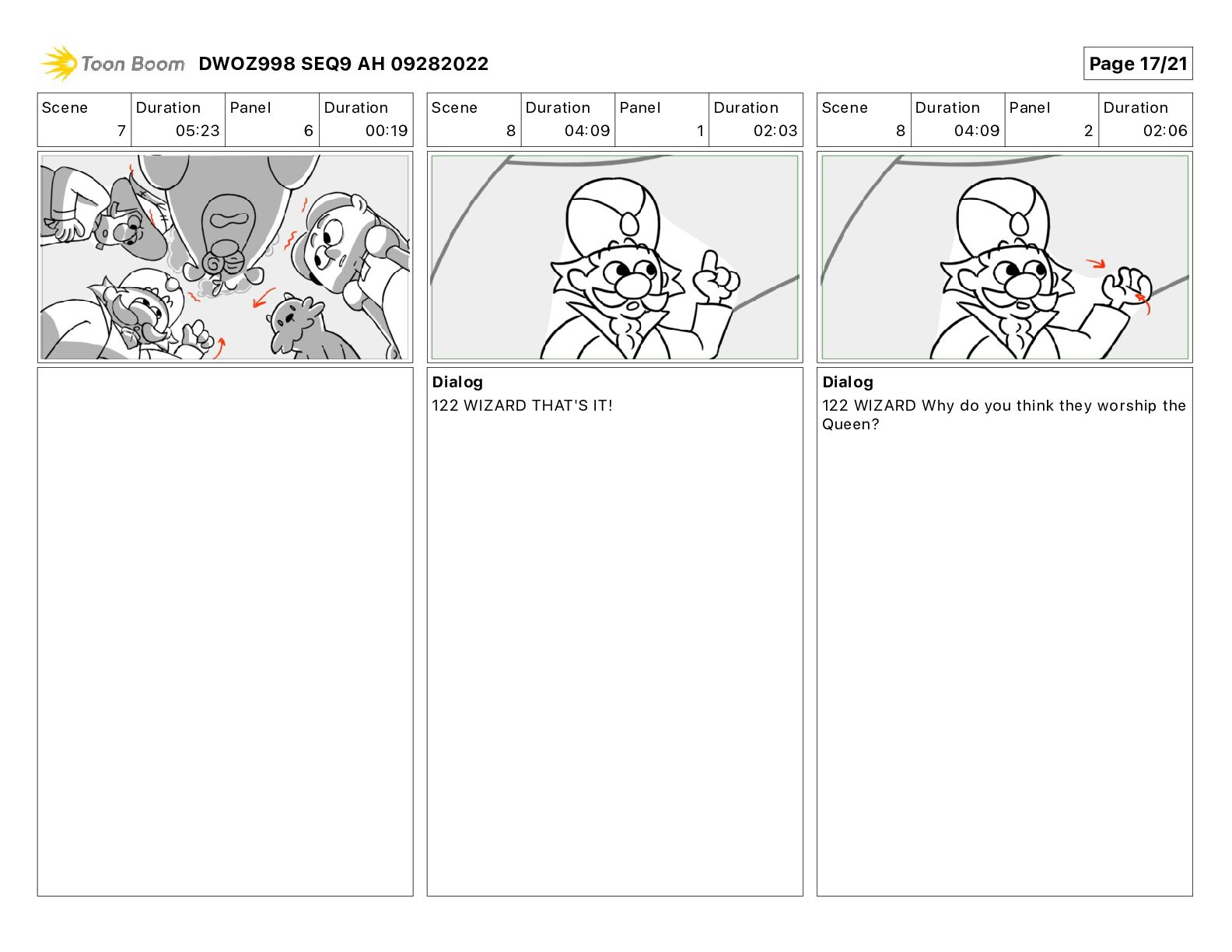 Toon Boom DWOZ998 SEQ9 AH 09282022

Page 17/21

| Scene | Duration | Panel | Duration |
|---|---|---|---|
| 7 | 05:23 | 6 | 00:19 |

| Scene | Duration | Panel | Duration |
|---|---|---|---|
| 8 | 04:09 | 1 | 02:03 |

Dialog
122 WIZARD THAT'S IT!

| Scene | Duration | Panel | Duration |
|---|---|---|---|
| 8 | 04:09 | 2 | 02:06 |

Dialog
122 WIZARD Why do you think they worship the Queen?