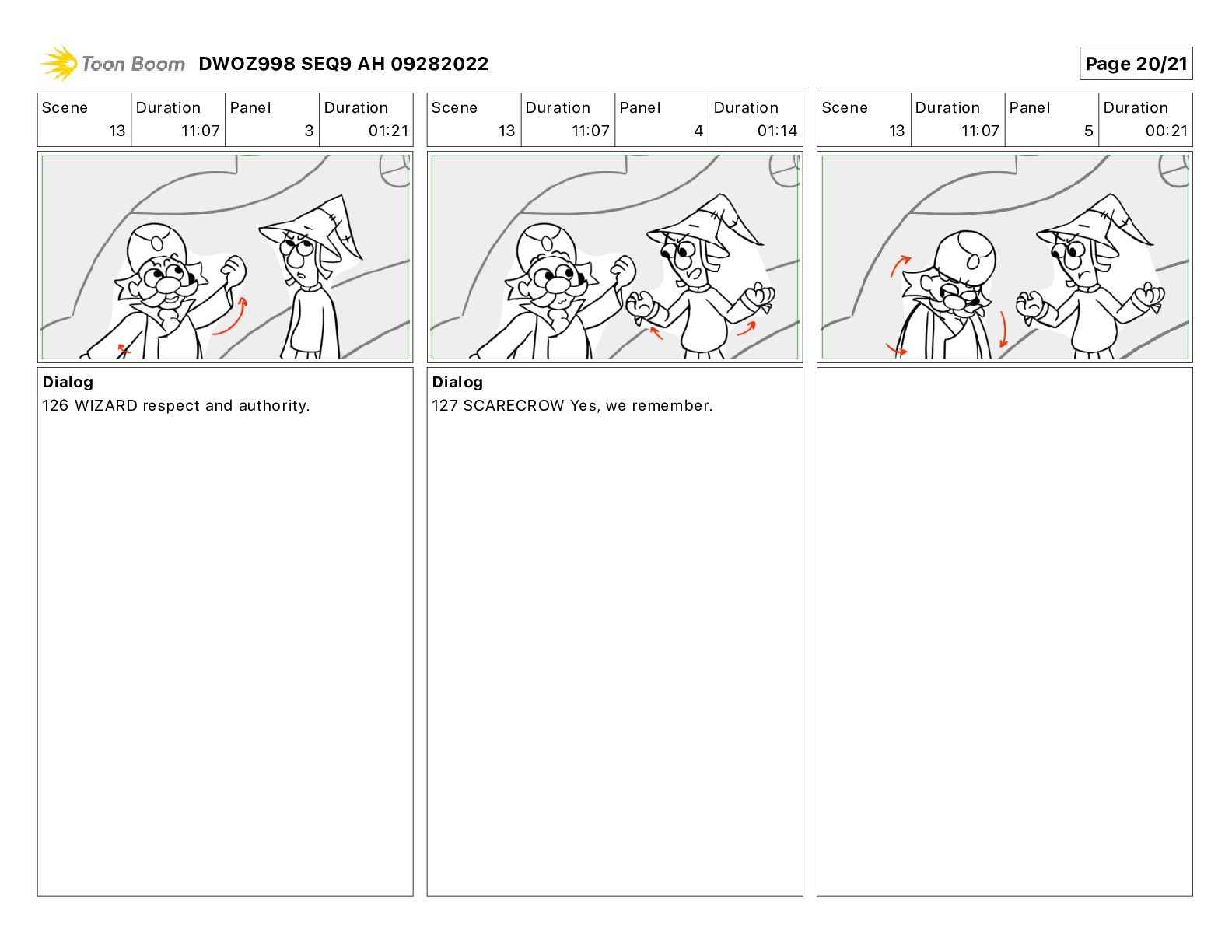 Toon Boom DWOZ998 SEQ9 AH 09282022

Page 20/21

| Scene | Duration | Panel | Duration |
|---|---|---|---|
| 13 | 11:07 | 3 | 01:21 |

Dialog
126 WIZARD respect and authority.

| Scene | Duration | Panel | Duration |
|---|---|---|---|
| 13 | 11:07 | 4 | 01:14 |

Dialog
127 SCARECROW Yes, we remember.

| Scene | Duration | Panel | Duration |
|---|---|---|---|
| 13 | 11:07 | 5 | 00:21 |