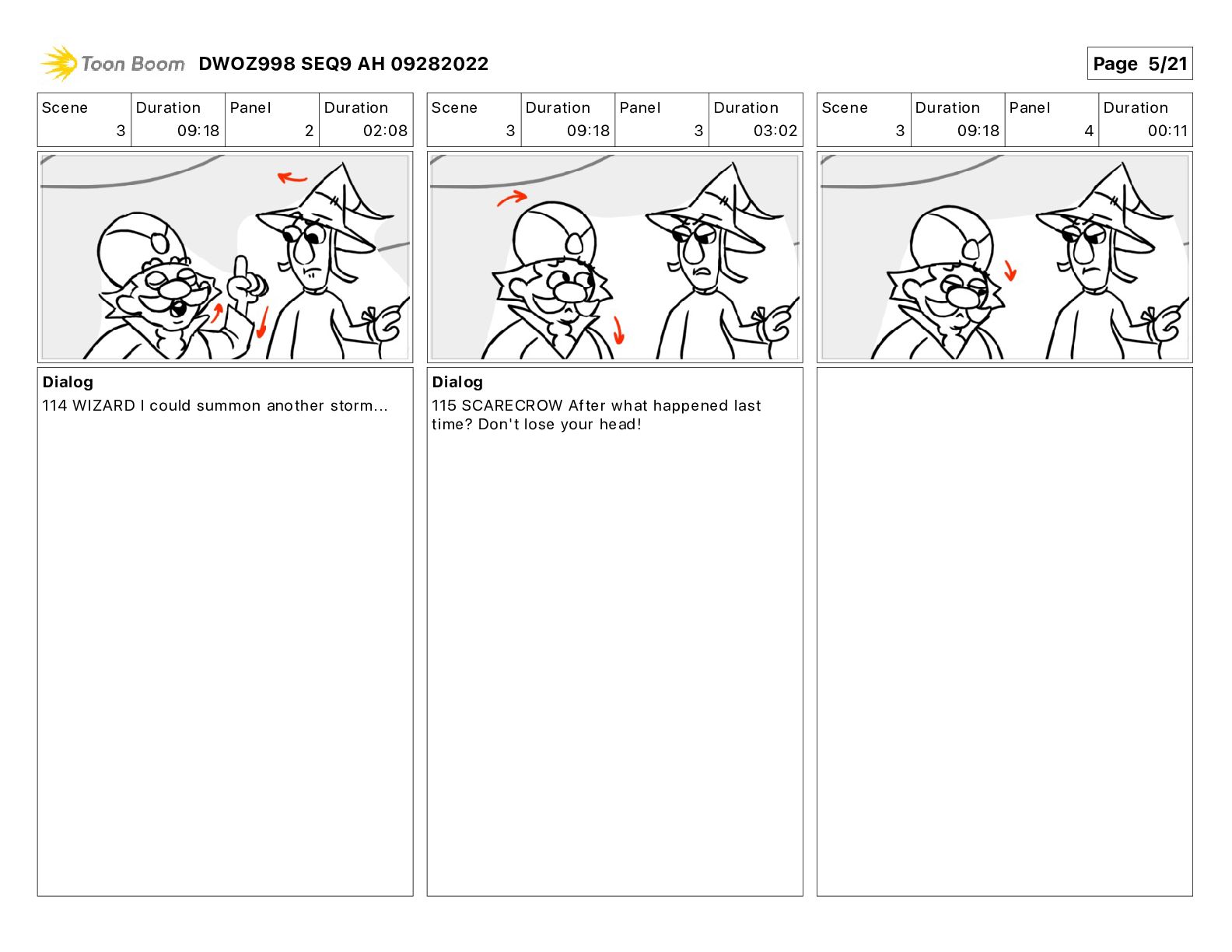 Toon Boom DWOZ998 SEQ9 AH 09282022

Page 5/21

| Scene | Duration | Panel | Duration |
|---|---|---|---|
| 3 | 09:18 | 2 | 02:08 |

Dialog
114 WIZARD I could summon another storm...

| Scene | Duration | Panel | Duration |
|---|---|---|---|
| 3 | 09:18 | 3 | 03:02 |

Dialog
115 SCARECROW After what happened last time? Don't lose your head!

| Scene | Duration | Panel | Duration |
|---|---|---|---|
| 3 | 09:18 | 4 | 00:11 |